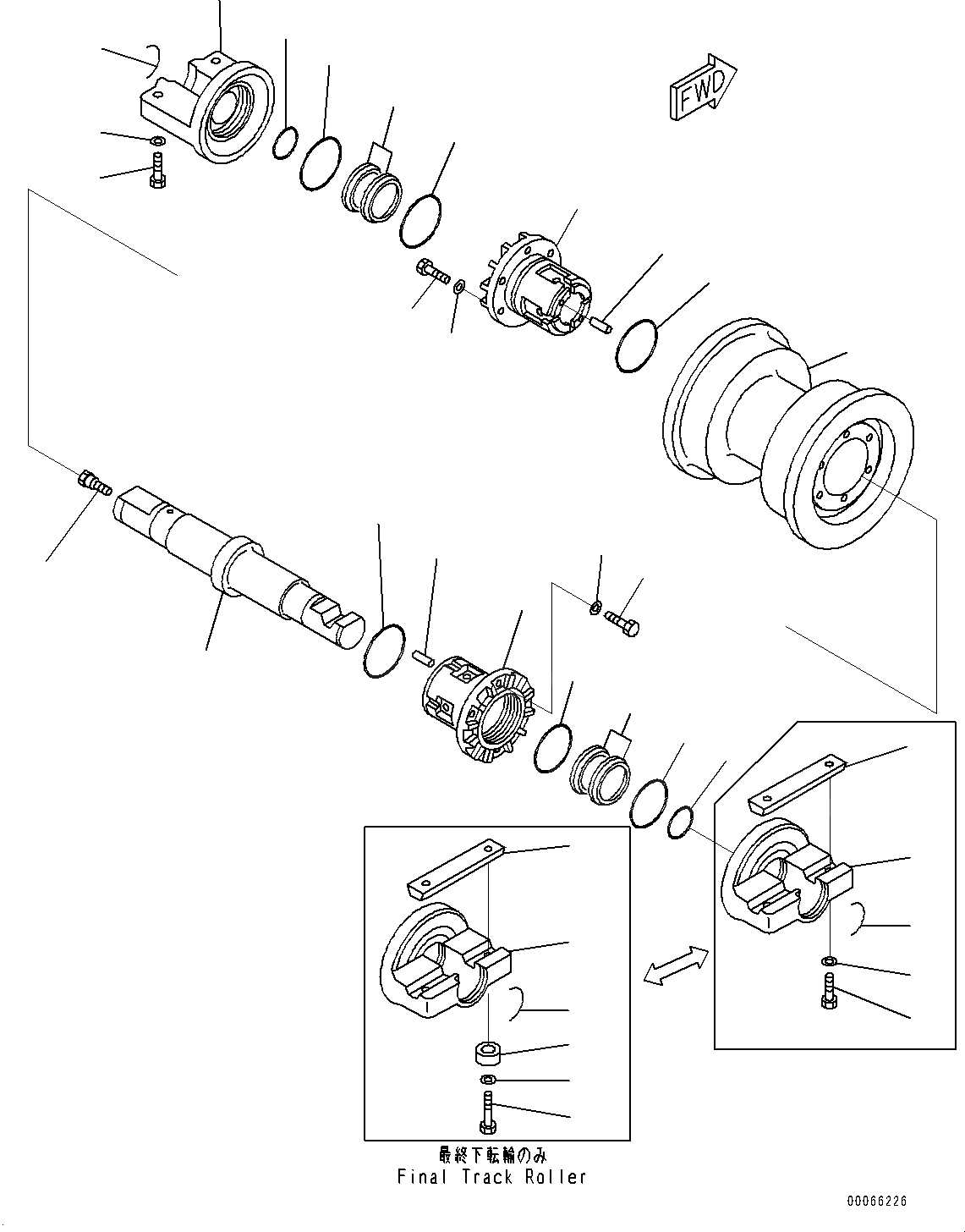 FWD

最終下転輪のみ
Final Track Roller

00066226