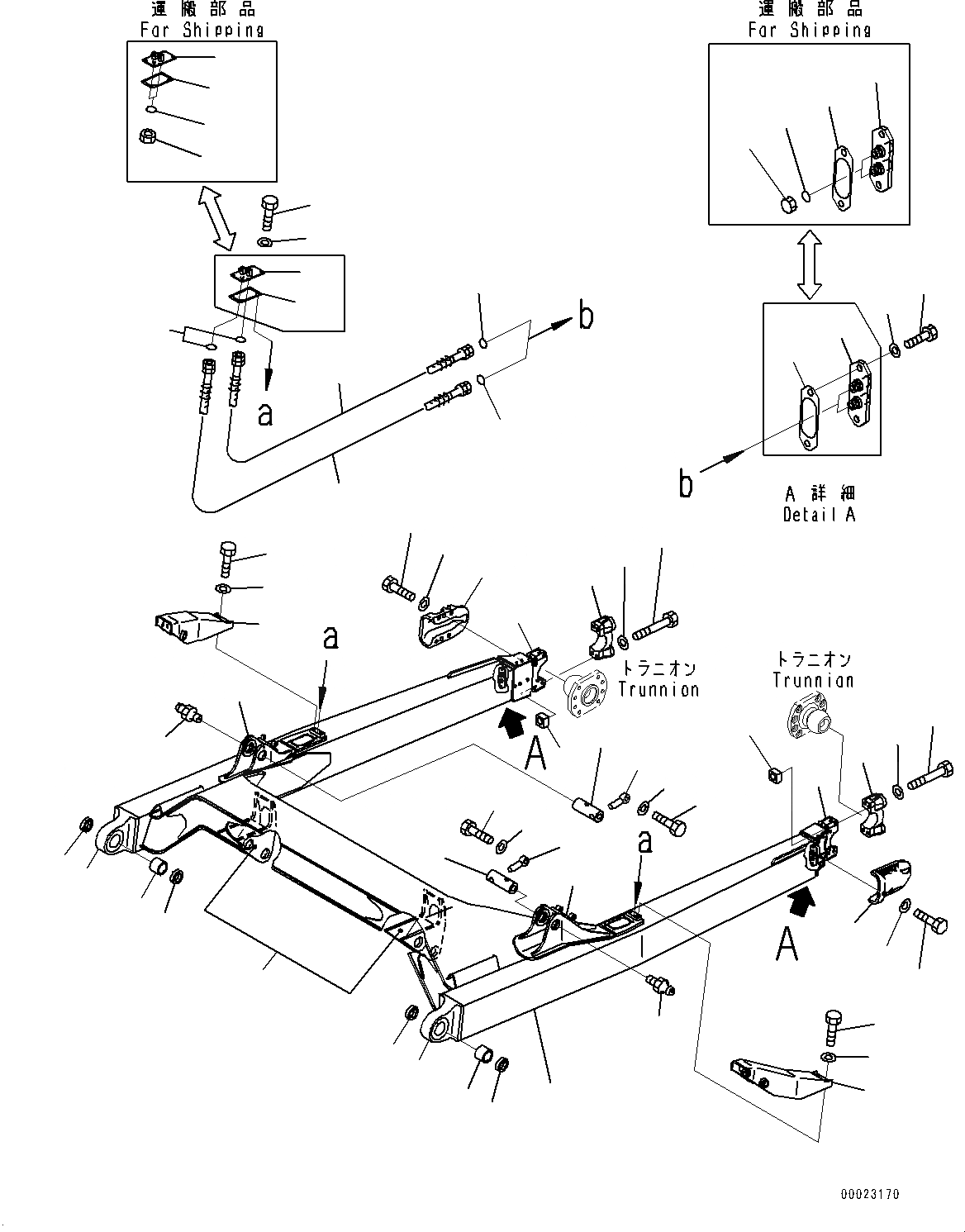 運搬部品
For Shipping

運搬部品
For Shipping

b

a

b

A 詳細
Detail A

a

トラニオン
Trunnion

トラニオン
Trunnion

A

a

A

00023170