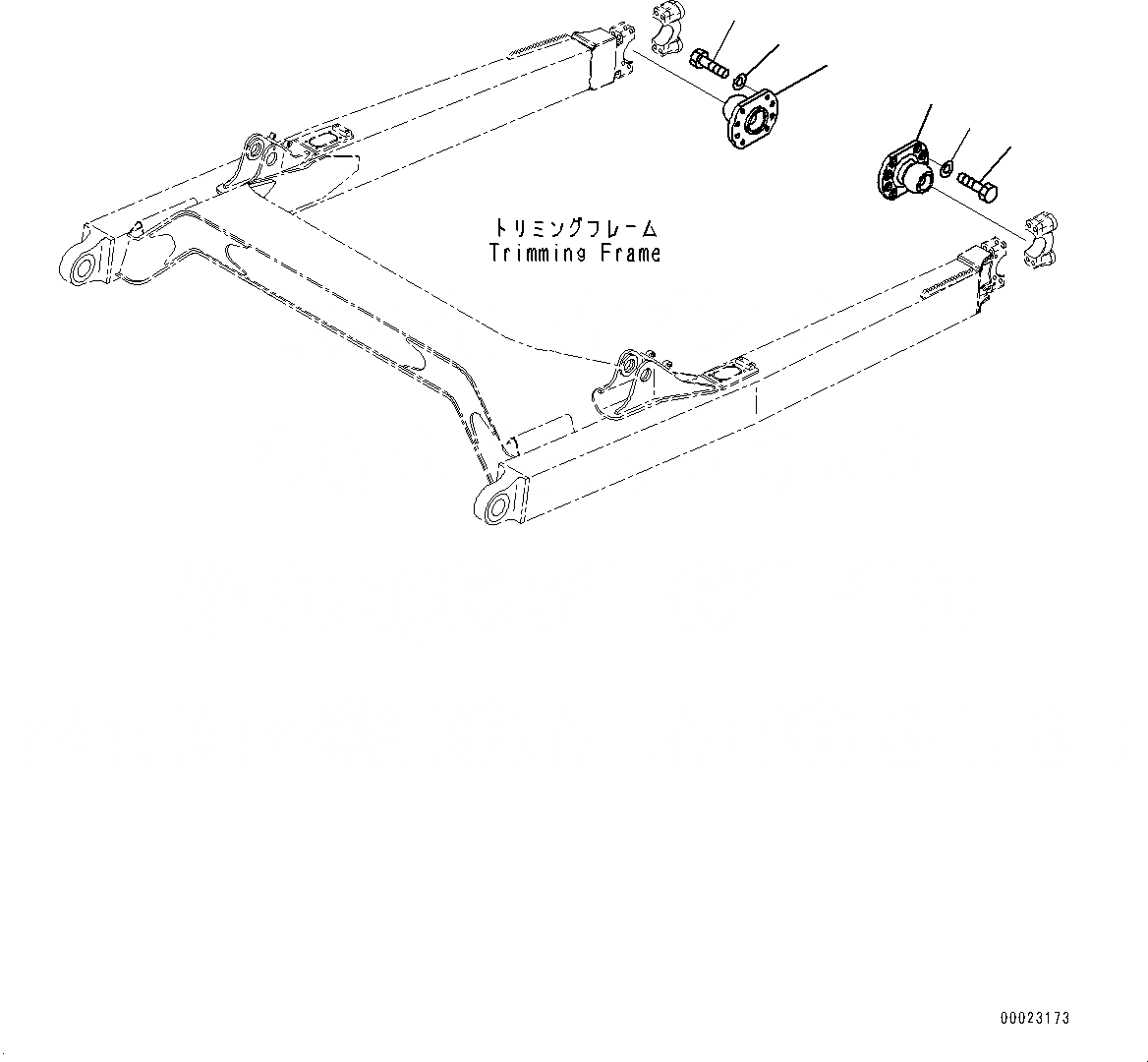 トリミングフレーム
Trimming Frame

00023173