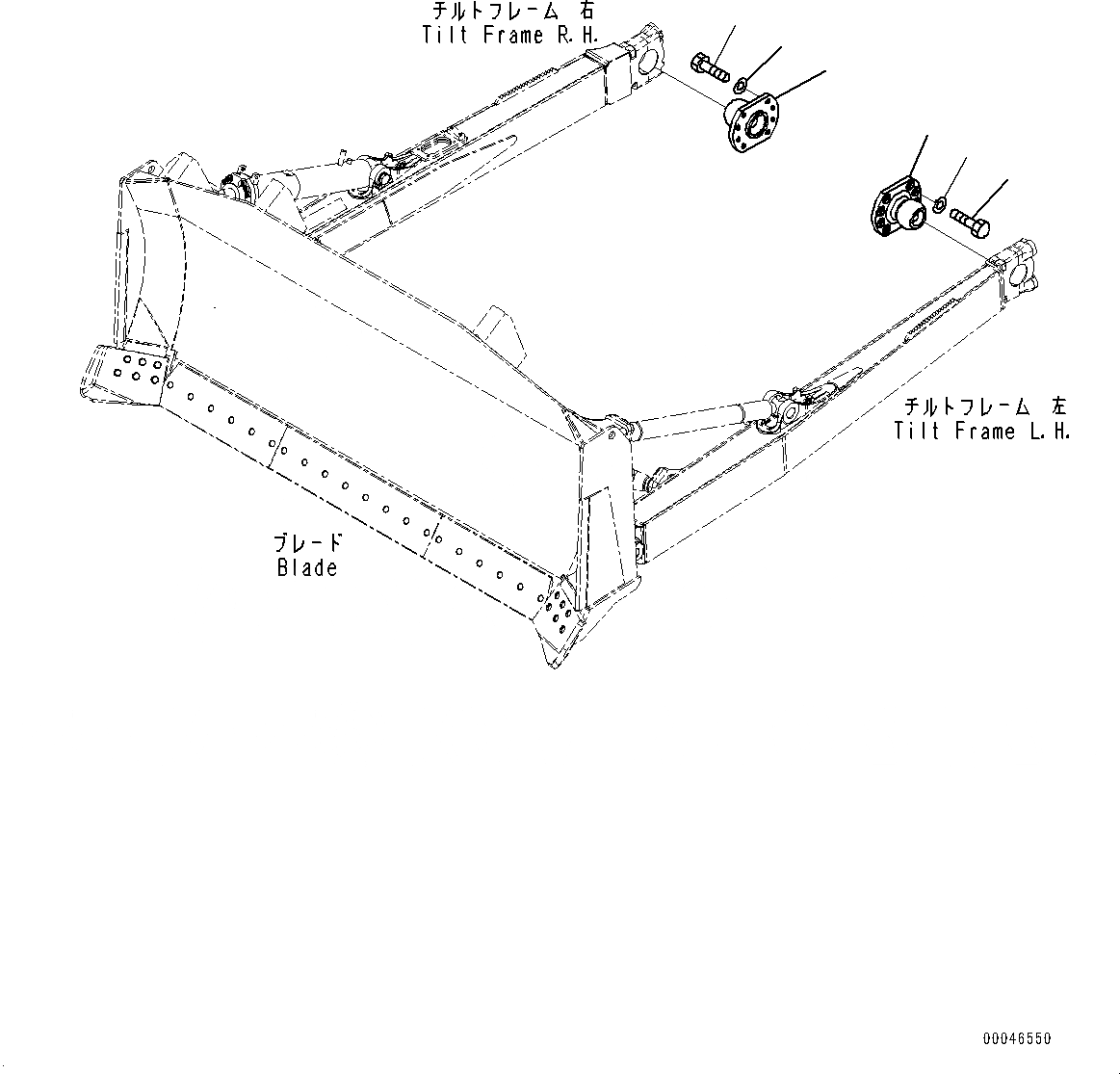 チルトフレーム 右
Tilt Frame R.H.

チルトフレーム 左
Tilt Frame L.H.

ブレード
Blade

00046550