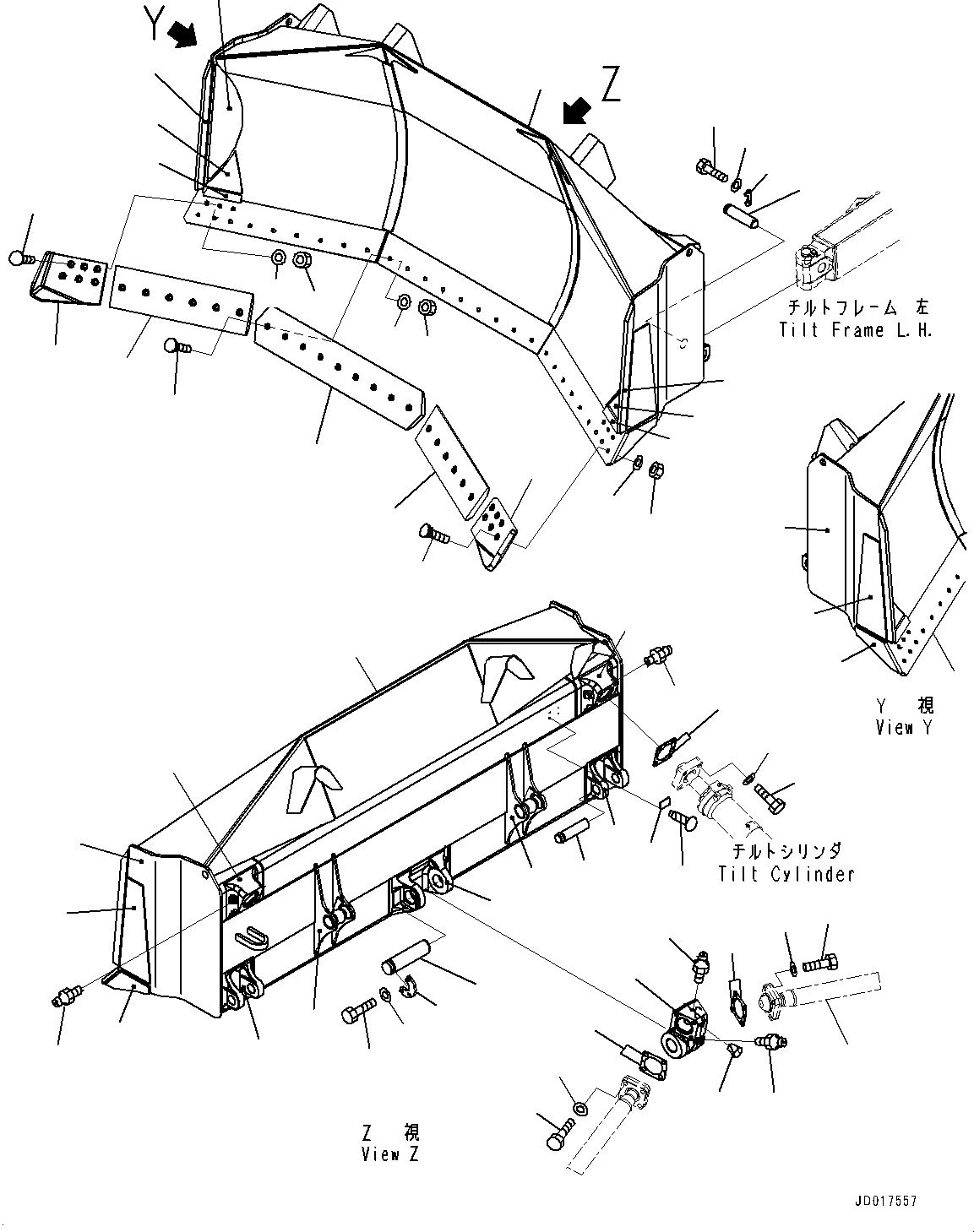 Y

Z

チルトフレーム 左
Tilt Frame L.H.

Y 視
View Y

チルトシリンダ
Tilt Cylinder

Z 視
View Z

JD017557