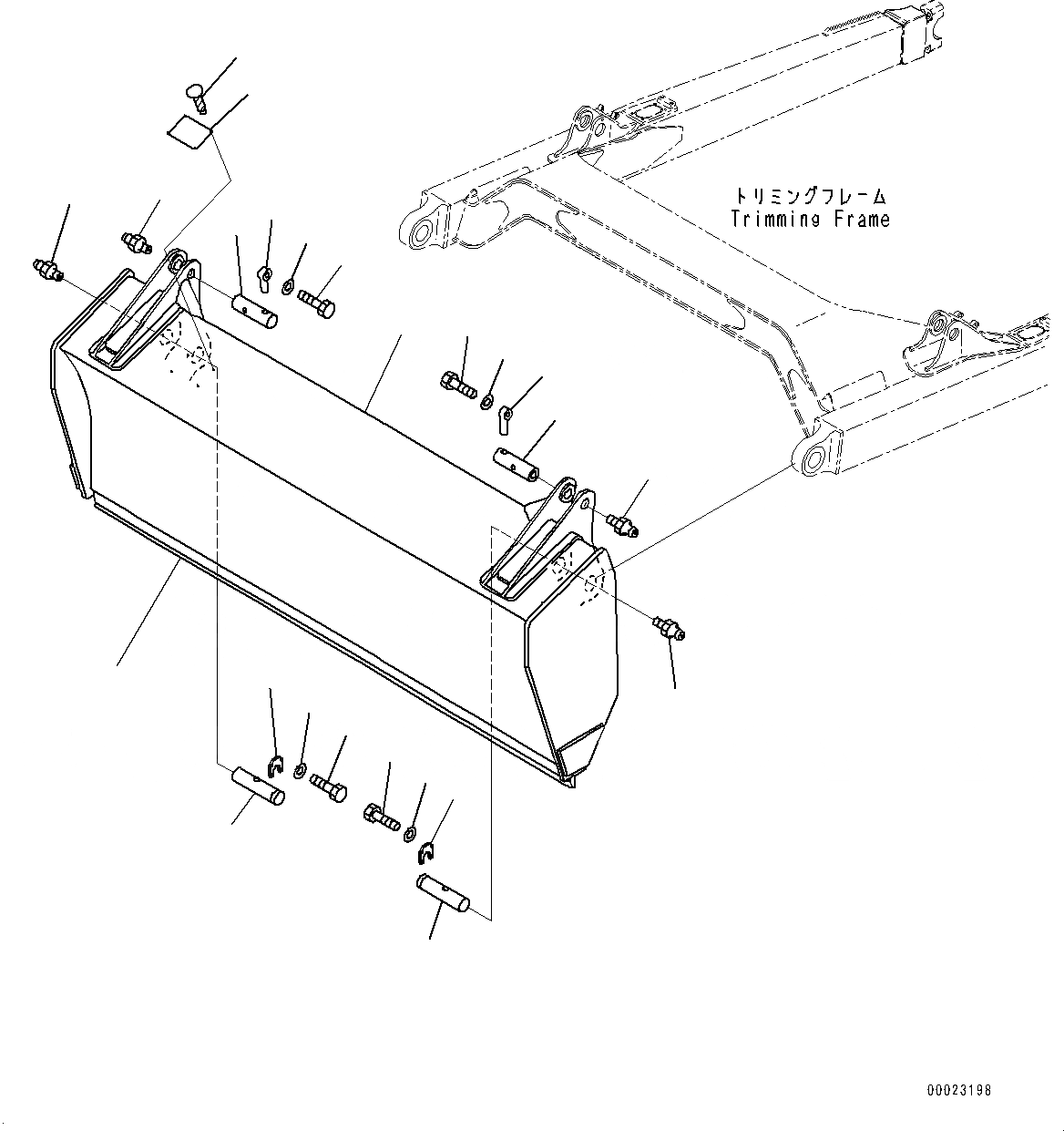 トリミングフレーム
Trimming Frame

00023198