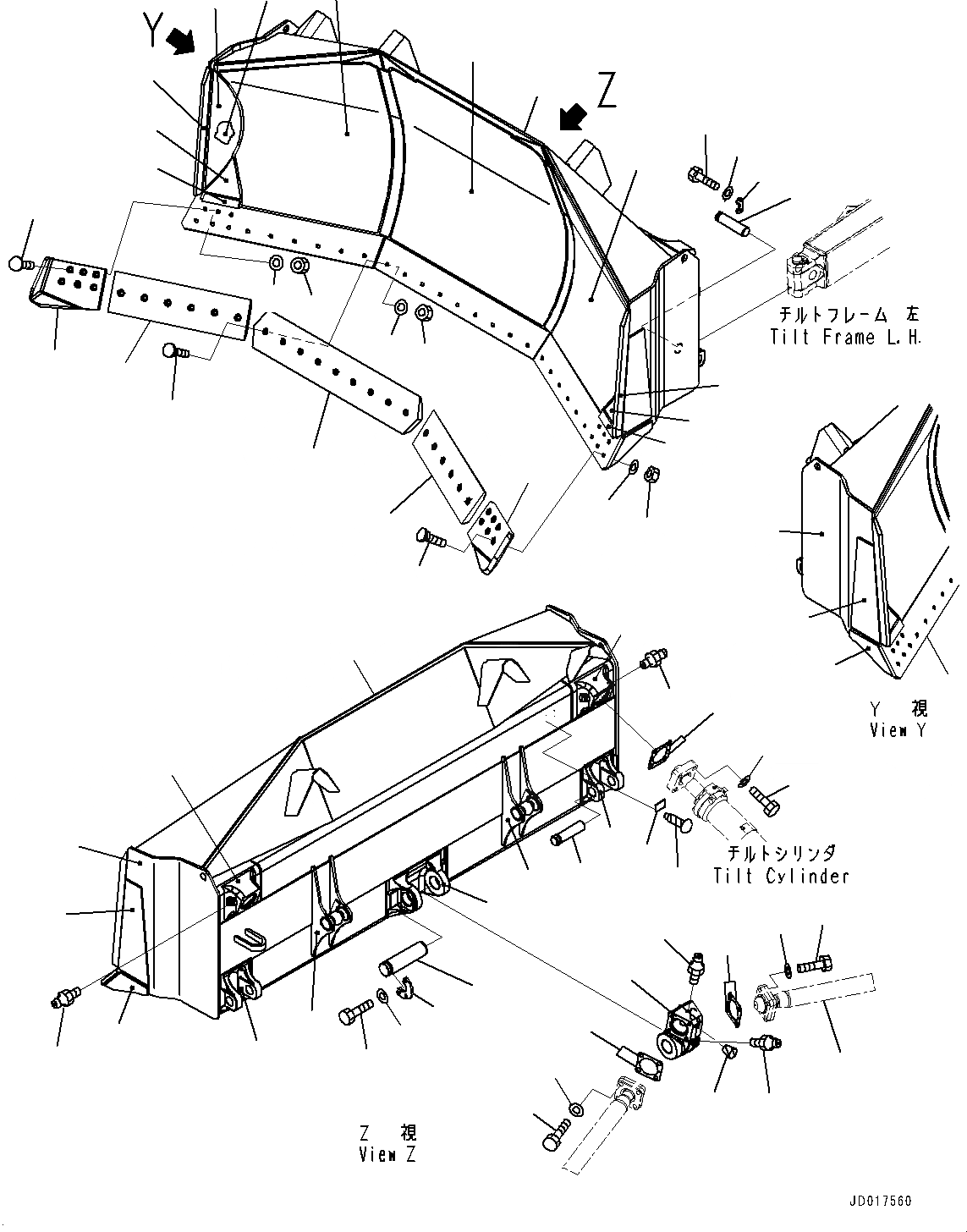 Y

Z

チルトフレーム 左
Tilt Frame L.H.

Y 視
View Y

チルトシリンダ
Tilt Cylinder

Z 視
View Z

JD017560