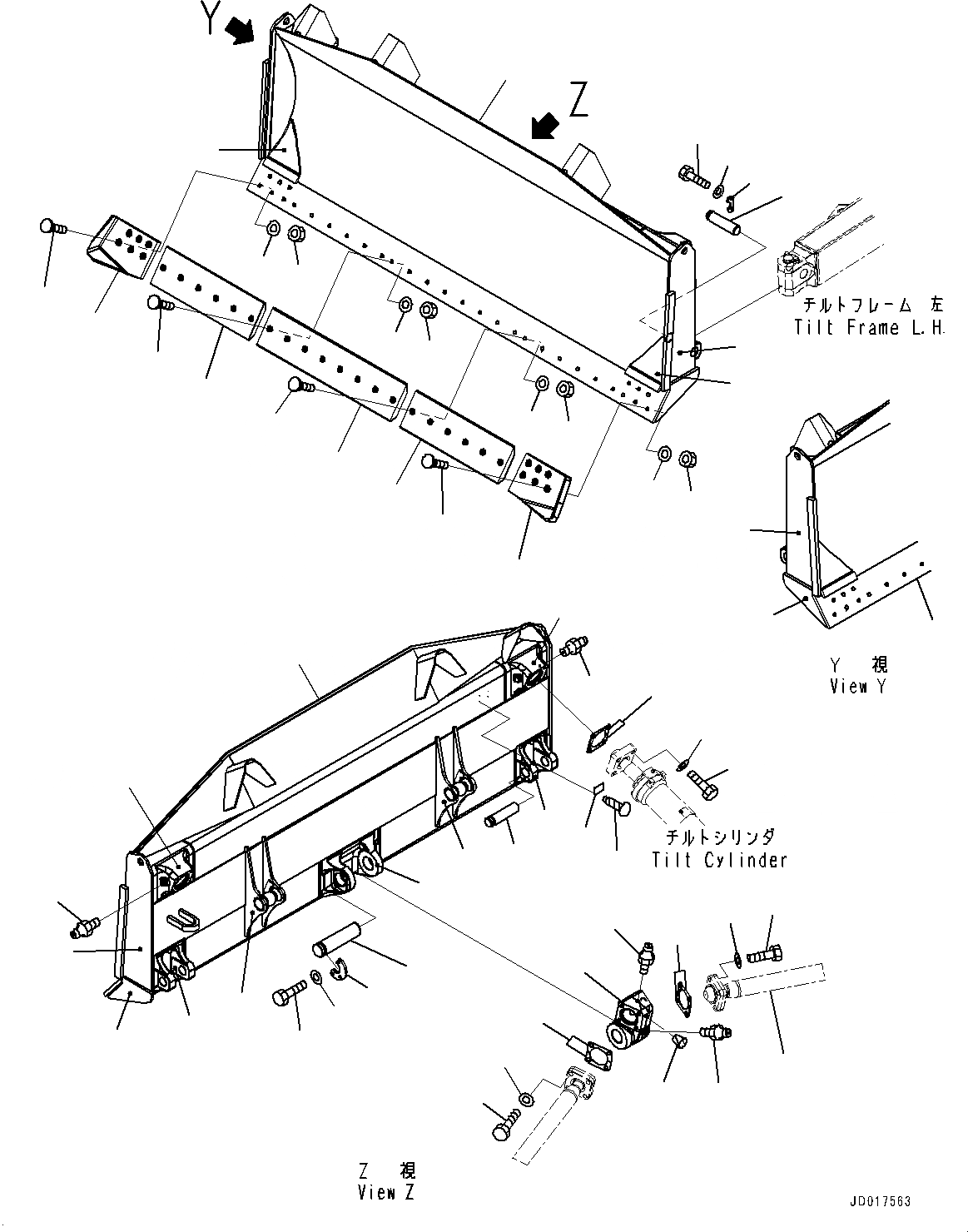 Y

Z

チルトフレーム 左
Tilt Frame L.H.

Y 視
View Y

チルトシリンダ
Tilt Cylinder

Z 視
View Z

JD017563