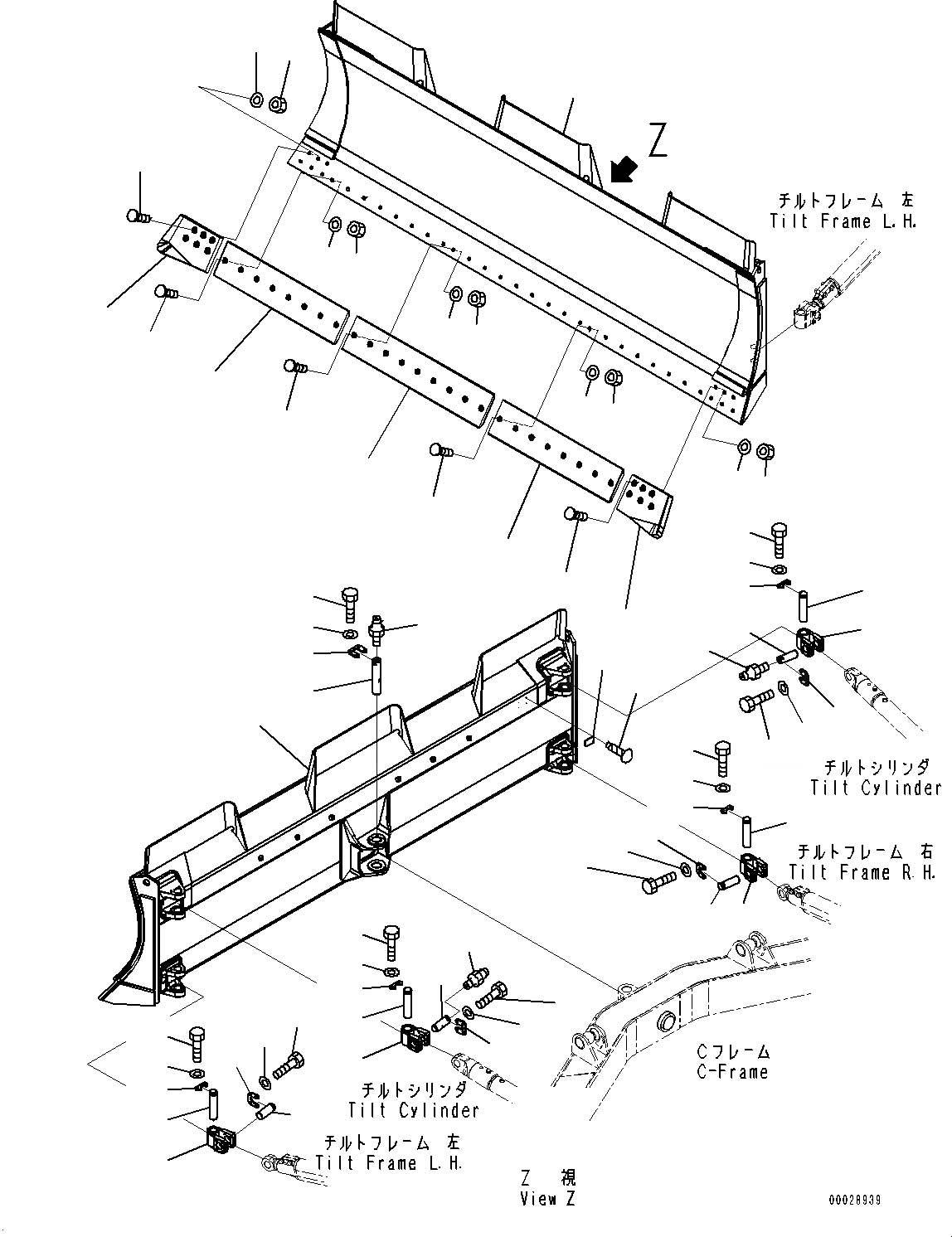 Z

チルトフレーム 左
Tilt Frame L.H.

チルトシリンダ
Tilt Cylinder

チルトフレーム 右
Tilt Frame R.H.

Cフレーム
C-Frame

チルトシリンダ
Tilt Cylinder

チルトフレーム 左
Tilt Frame L.H.

Z 視
View Z

00028939