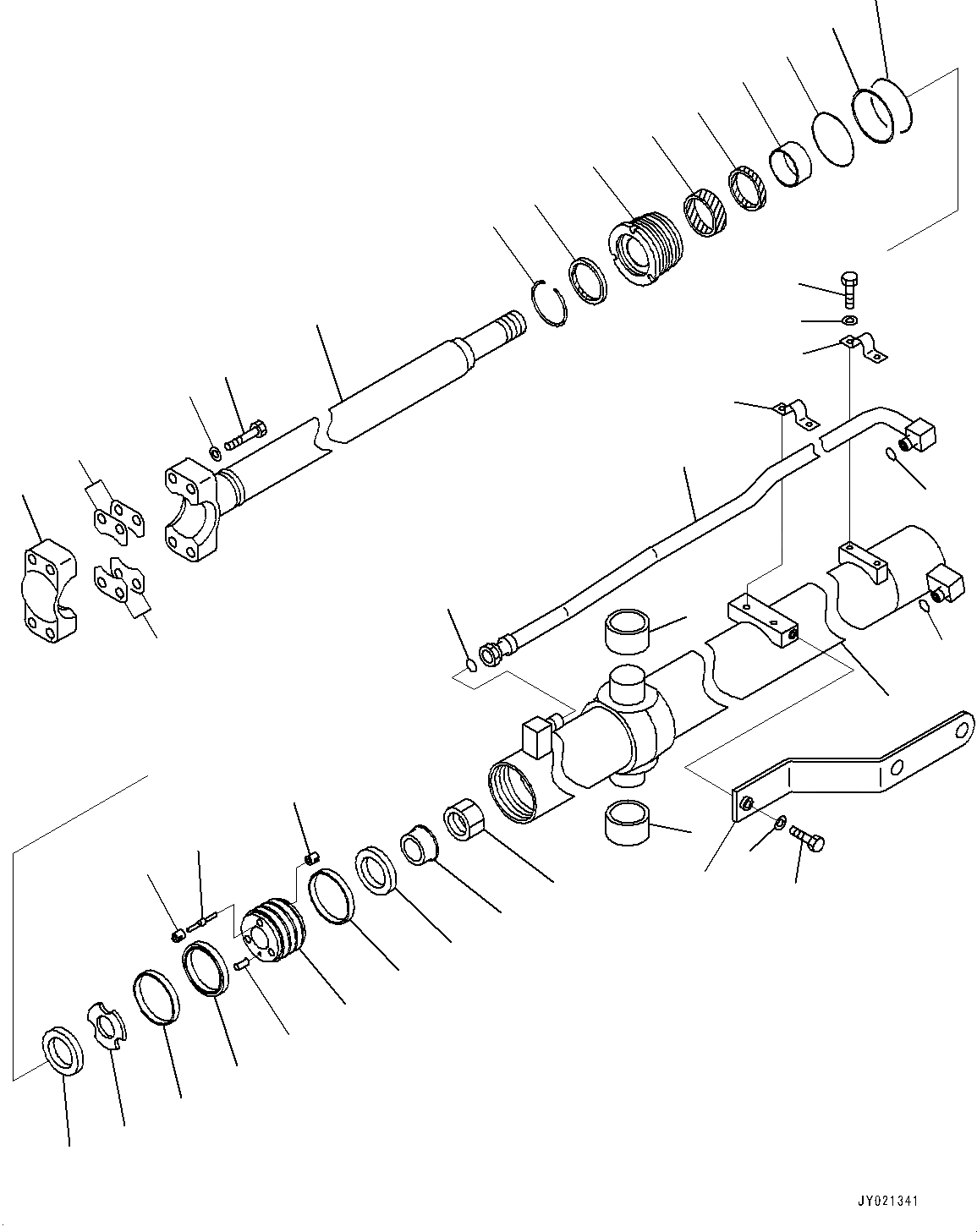 JY021341