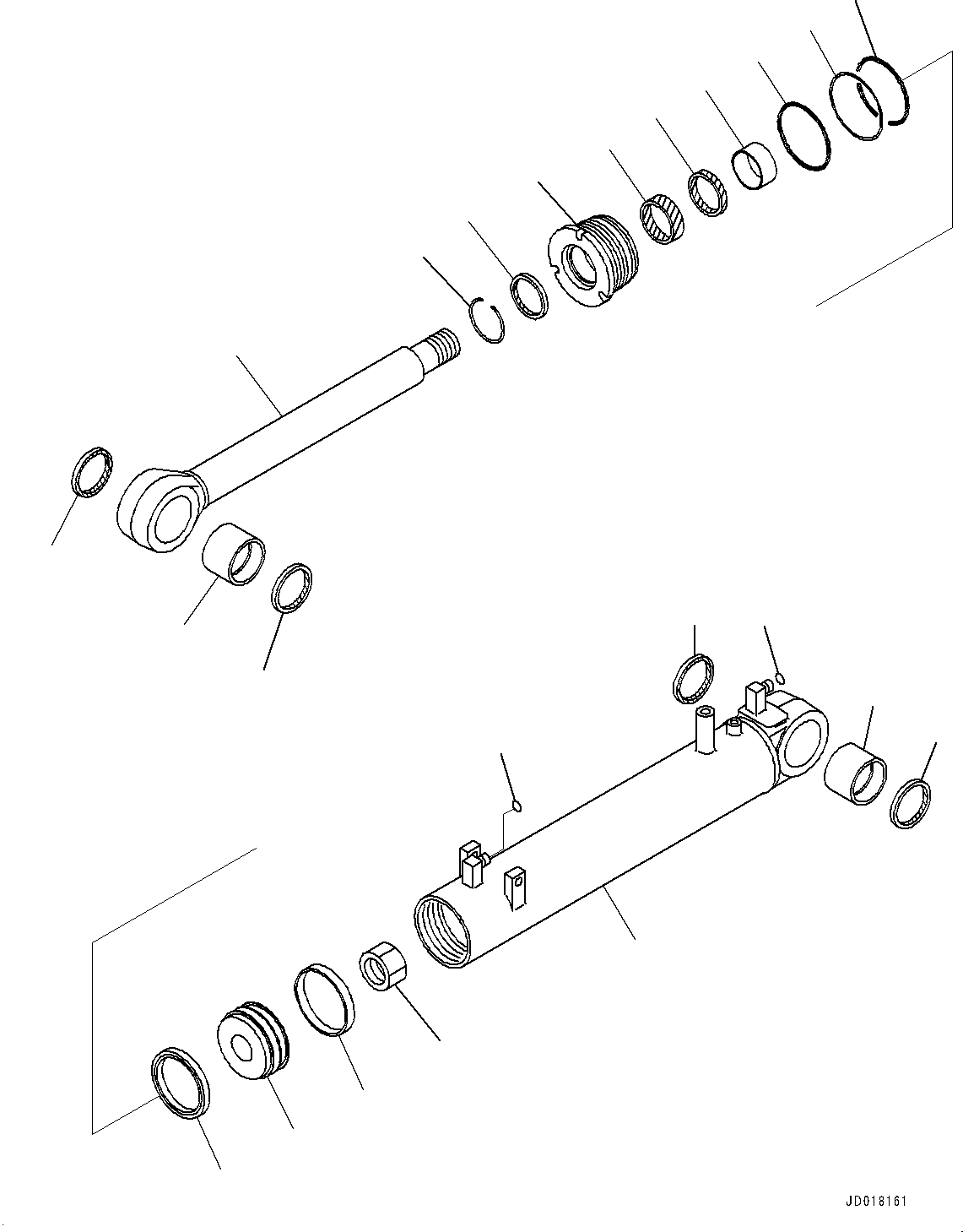 JD018161