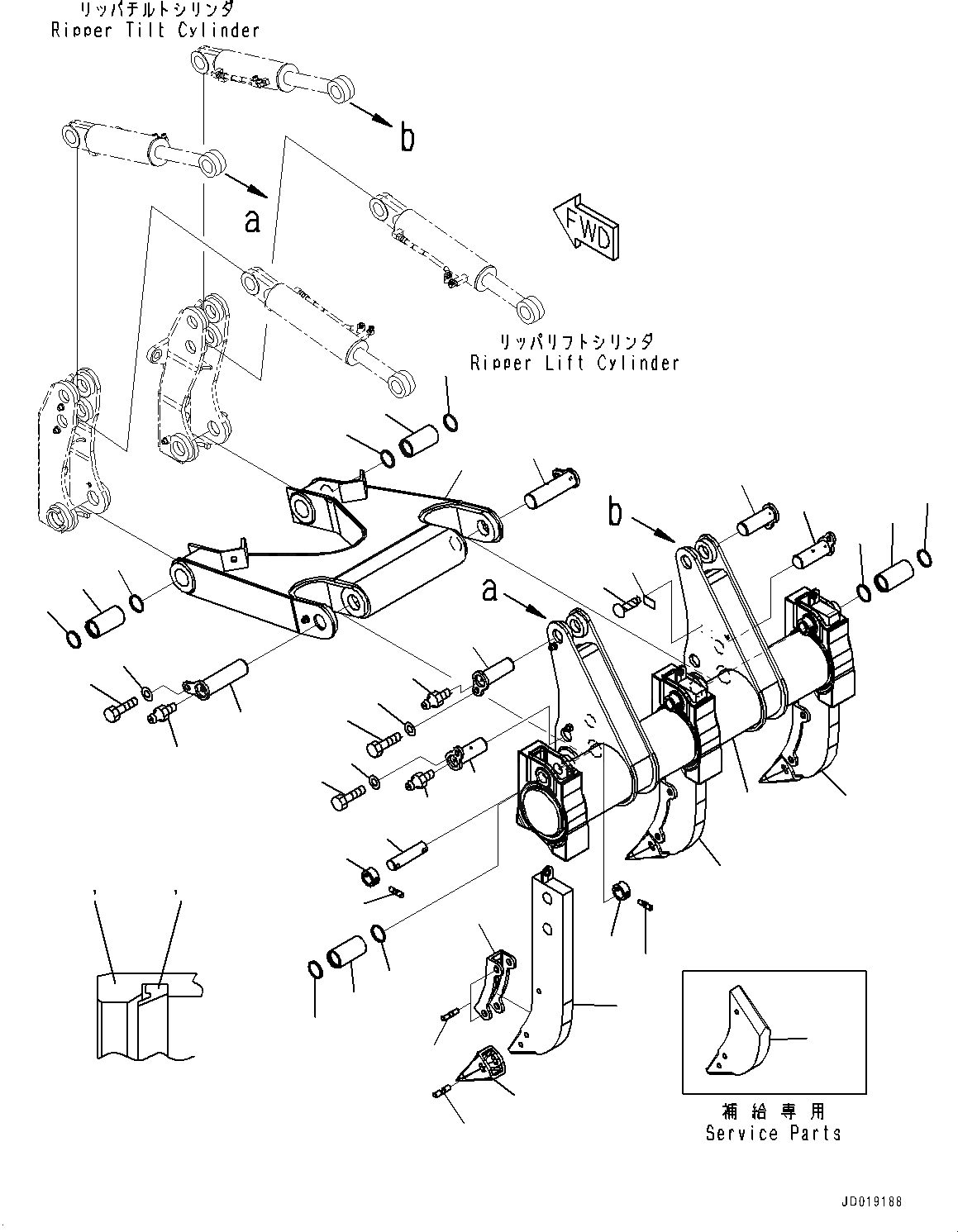 リッパチルトシリンダ
Ripper Tilt Cylinder

b

a

FWD

リッパリフトシリンダ
Ripper Lift Cylinder

b

a

補給専用
Service Parts

JD019188