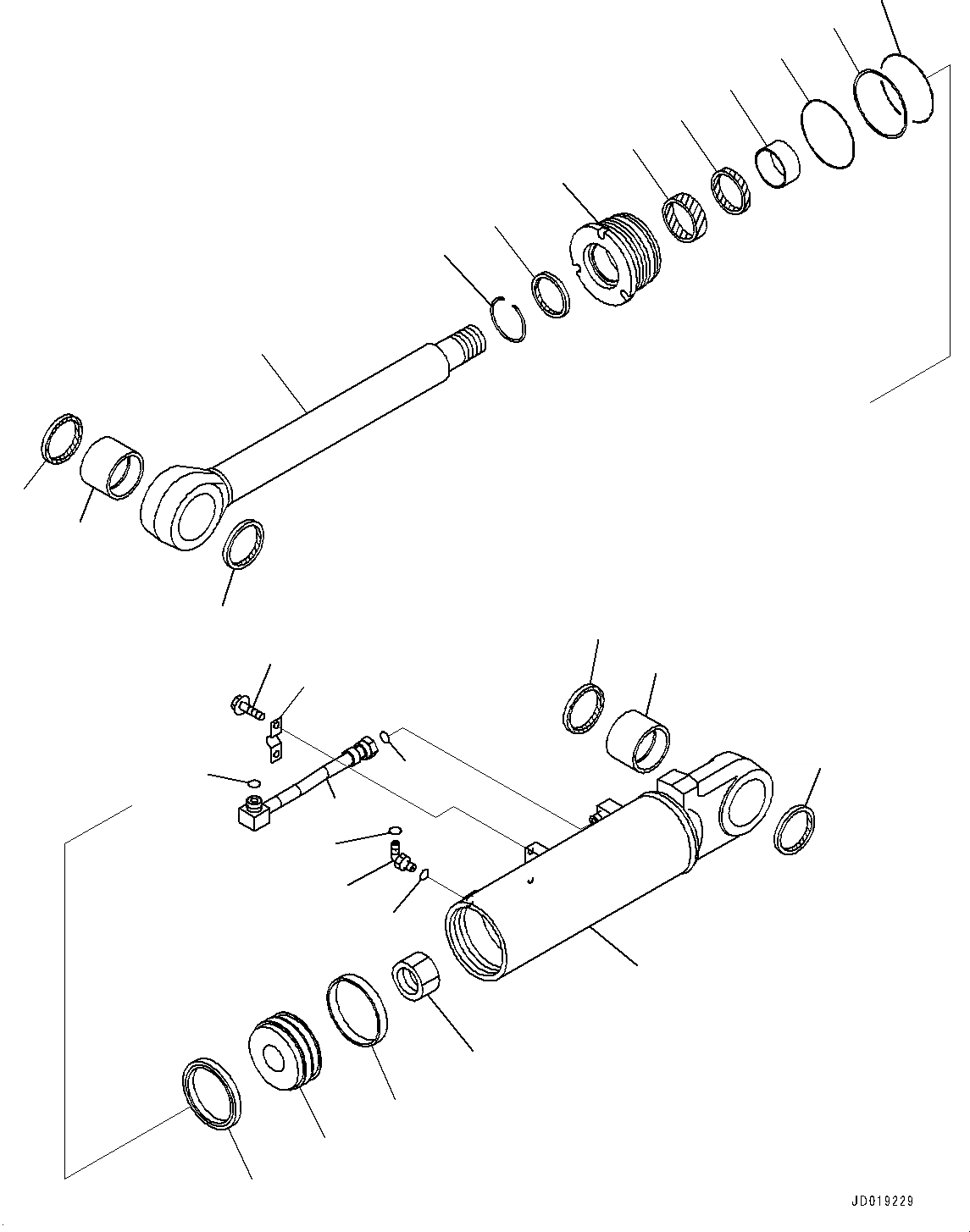 JD019229