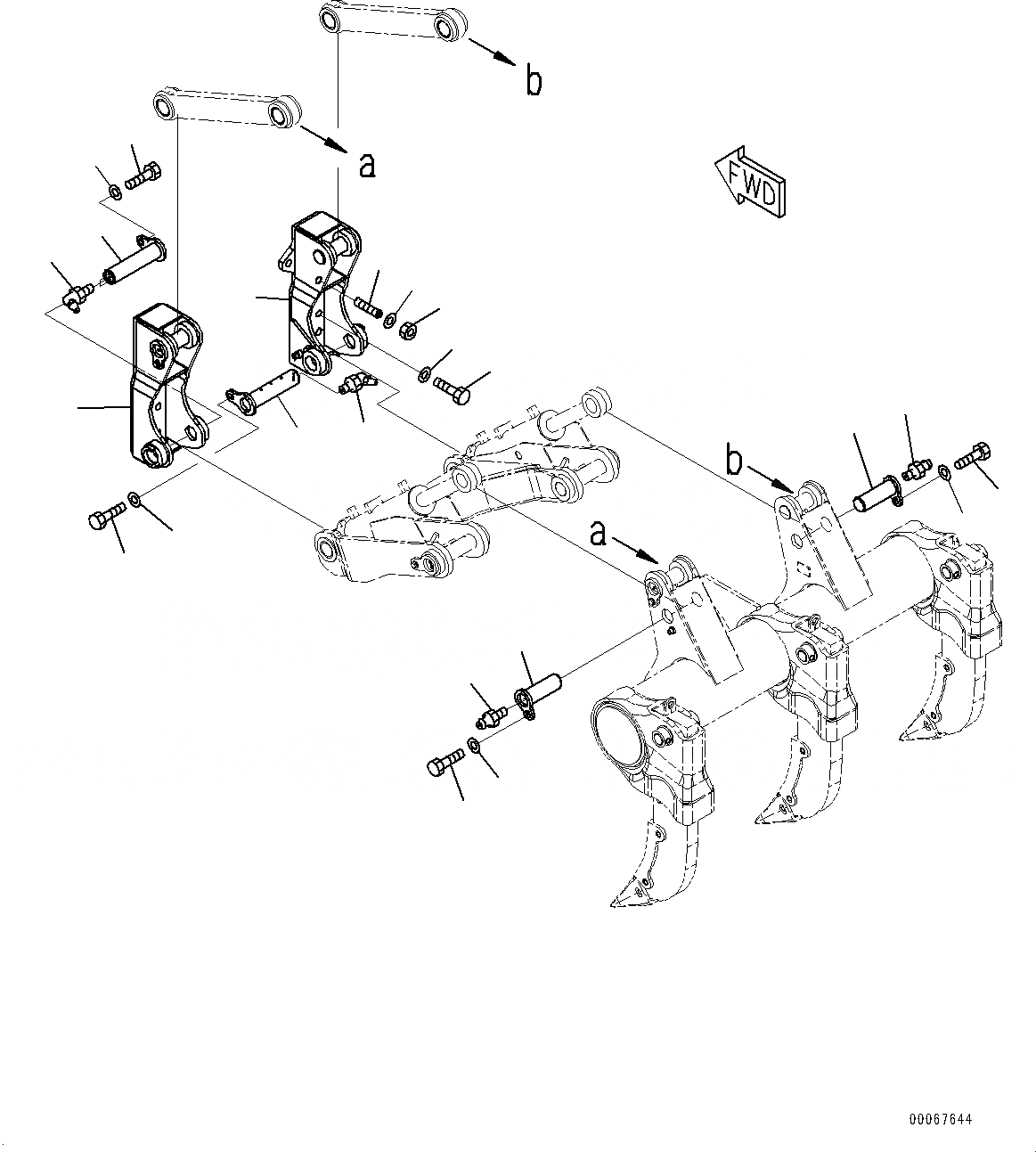 b
a
FWD
b
a
00067644