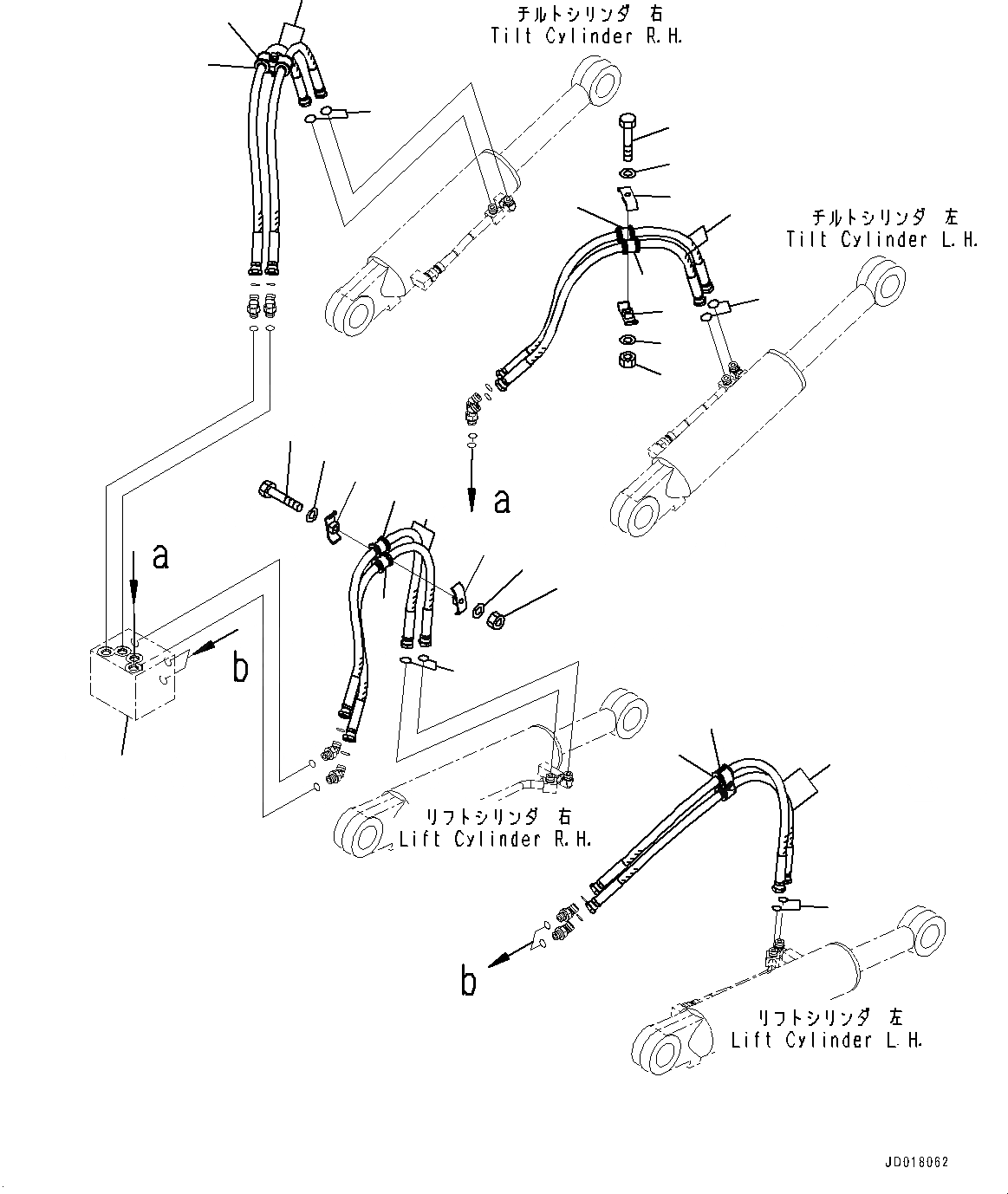 チルトシリンダ 右
Tilt Cylinder R.H.

チルトシリンダ 左
Tilt Cylinder L.H.

a

a

b

リフトシリンダ 右
Lift Cylinder R.H.

b

リフトシリンダ 左
Lift Cylinder L.H.

JD018062