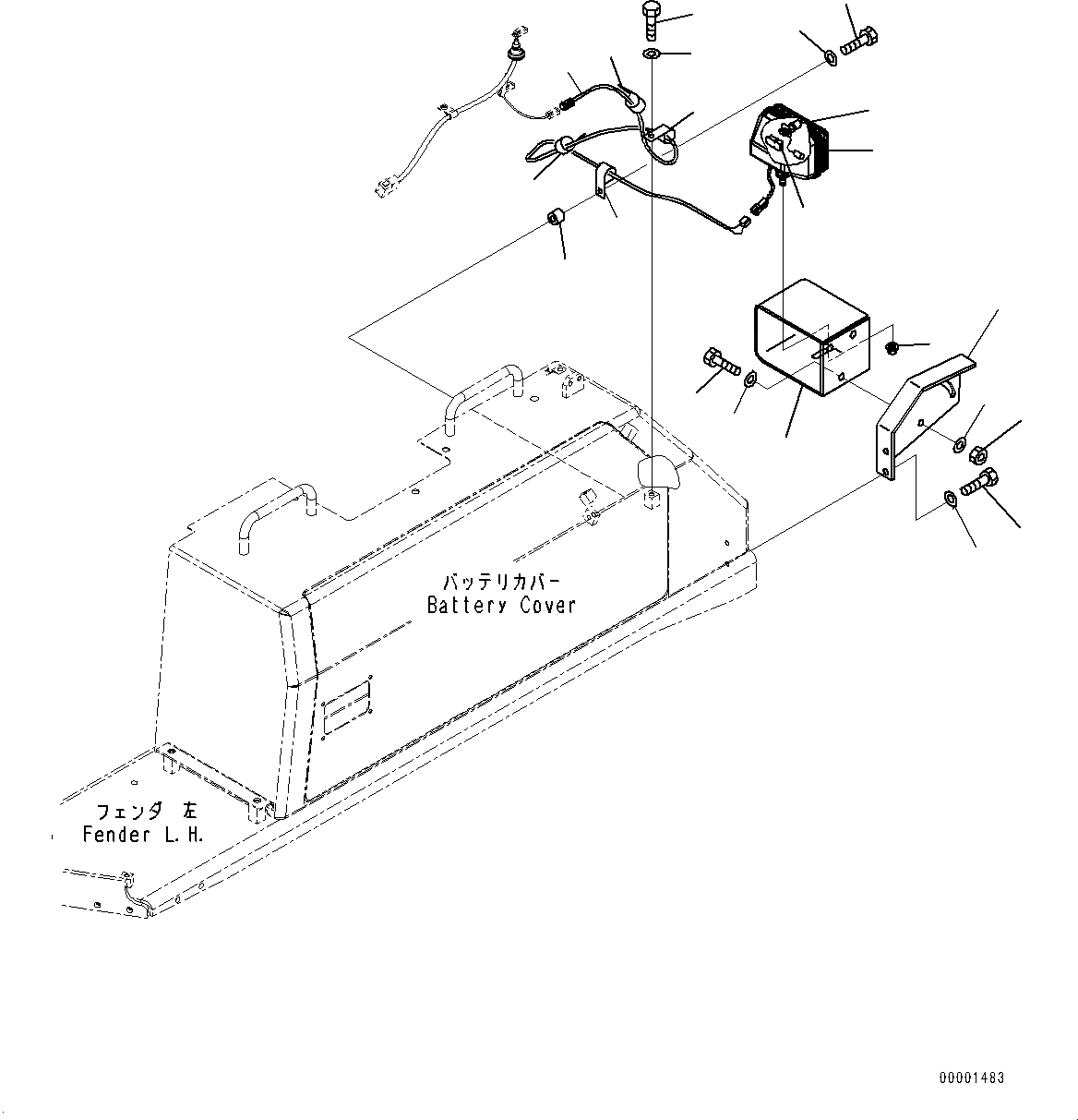 バッテリカバー
Battery Cover

フェンダ 左
Fender L.H.

00001483