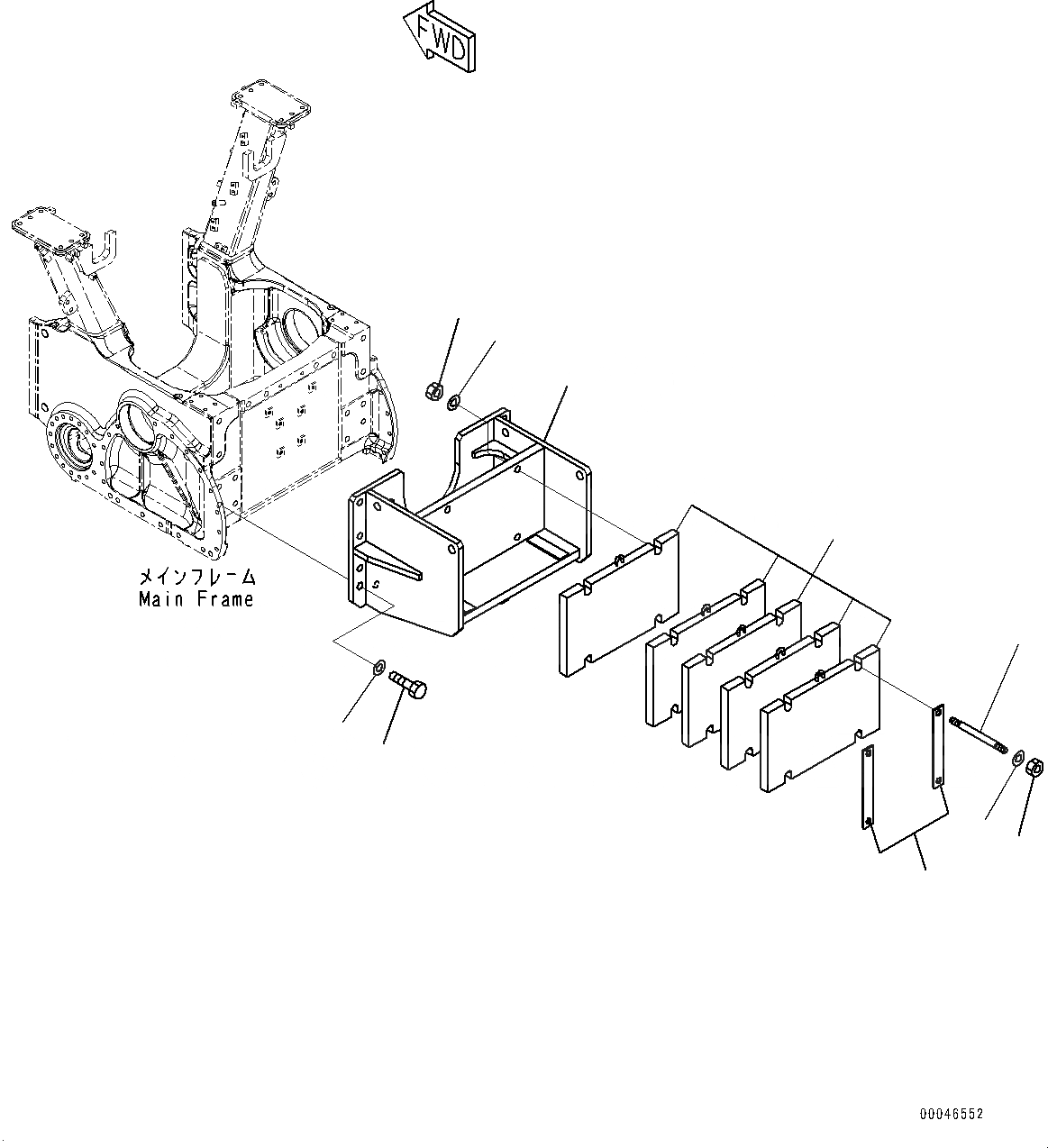 FWD

メインフレーム
Main Frame

00046552