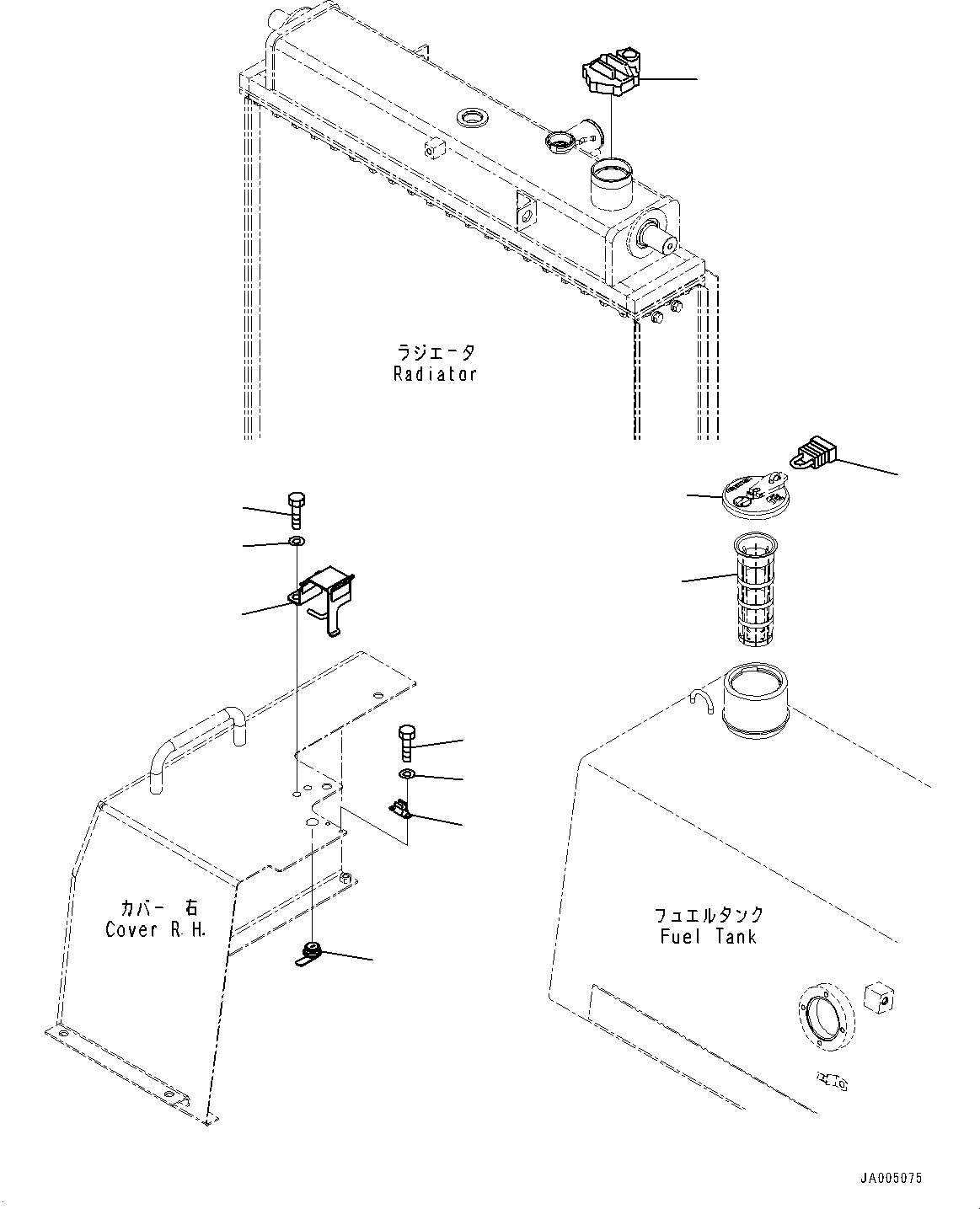 ラジエータ
Radiator

カバー 右
Cover R.H.

フュエルタンク
Fuel Tank

JA005075