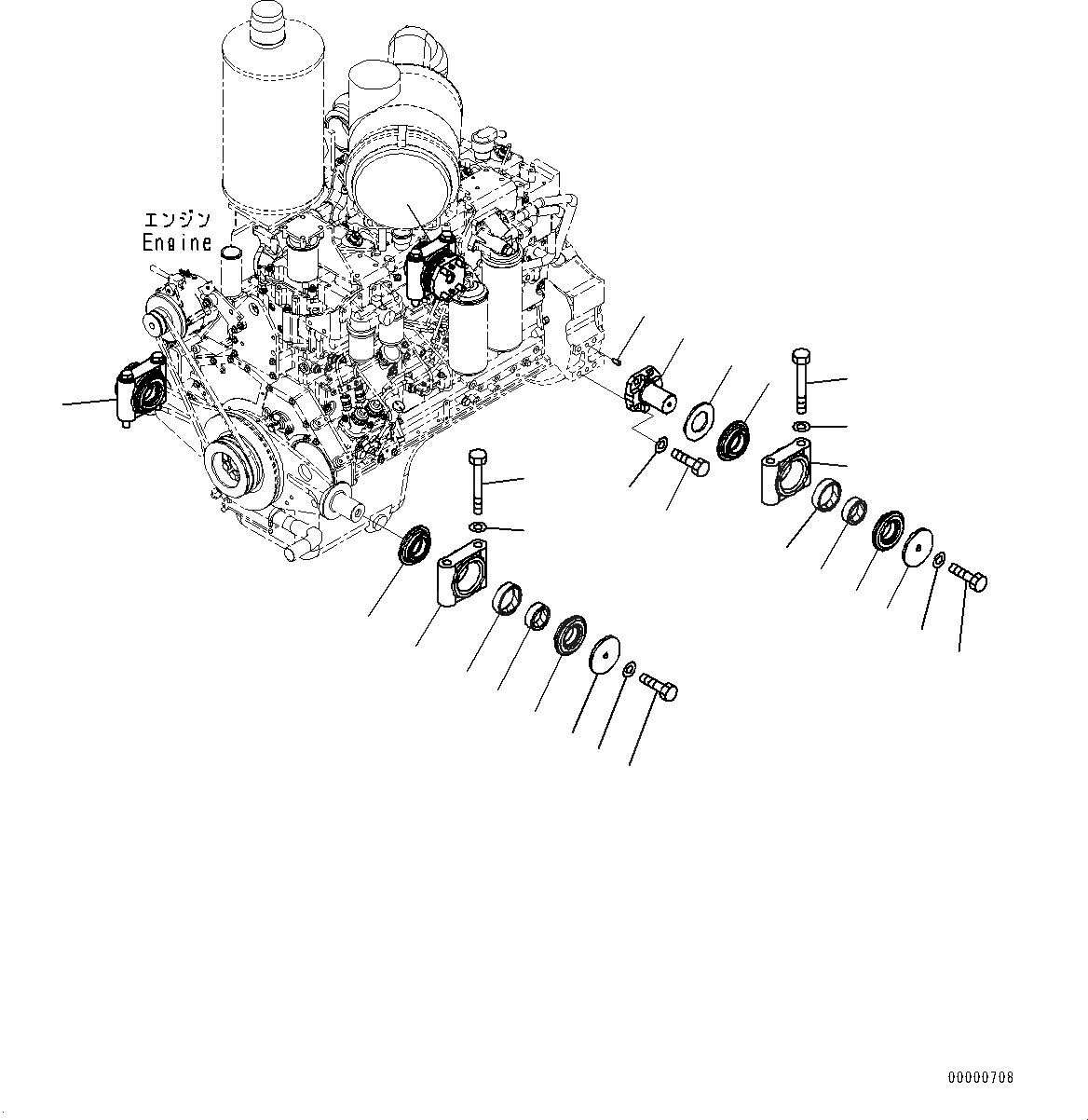 エンジン
Engine

00000708