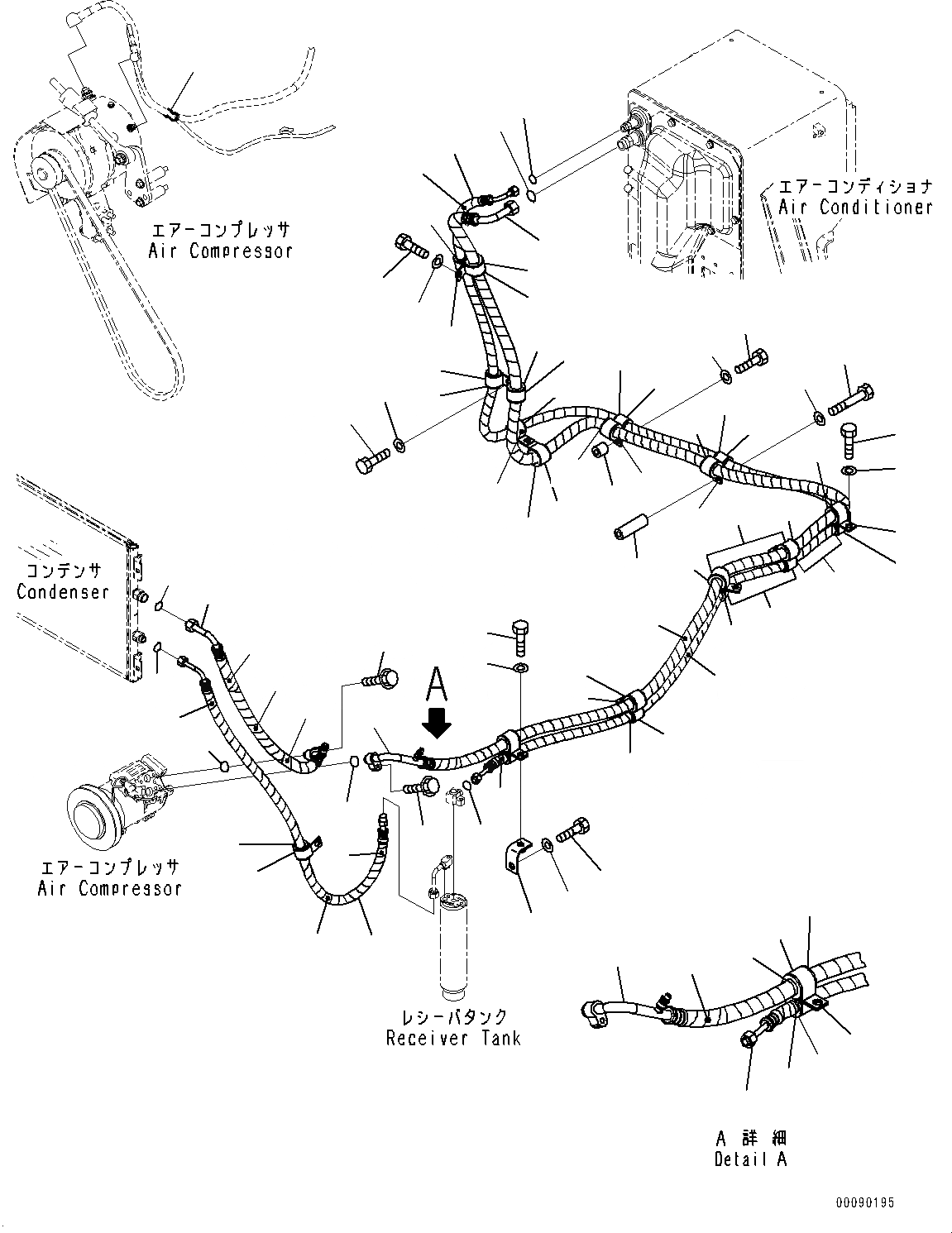 エアーコンプレッサ
Air Compressor

エアーコンディショナ
Air Conditioner

コンデンサ
Condenser

A

エアーコンプレッサ
Air Compressor

レシーバタンク
Receiver Tank

A 詳細
Detail A

00090195