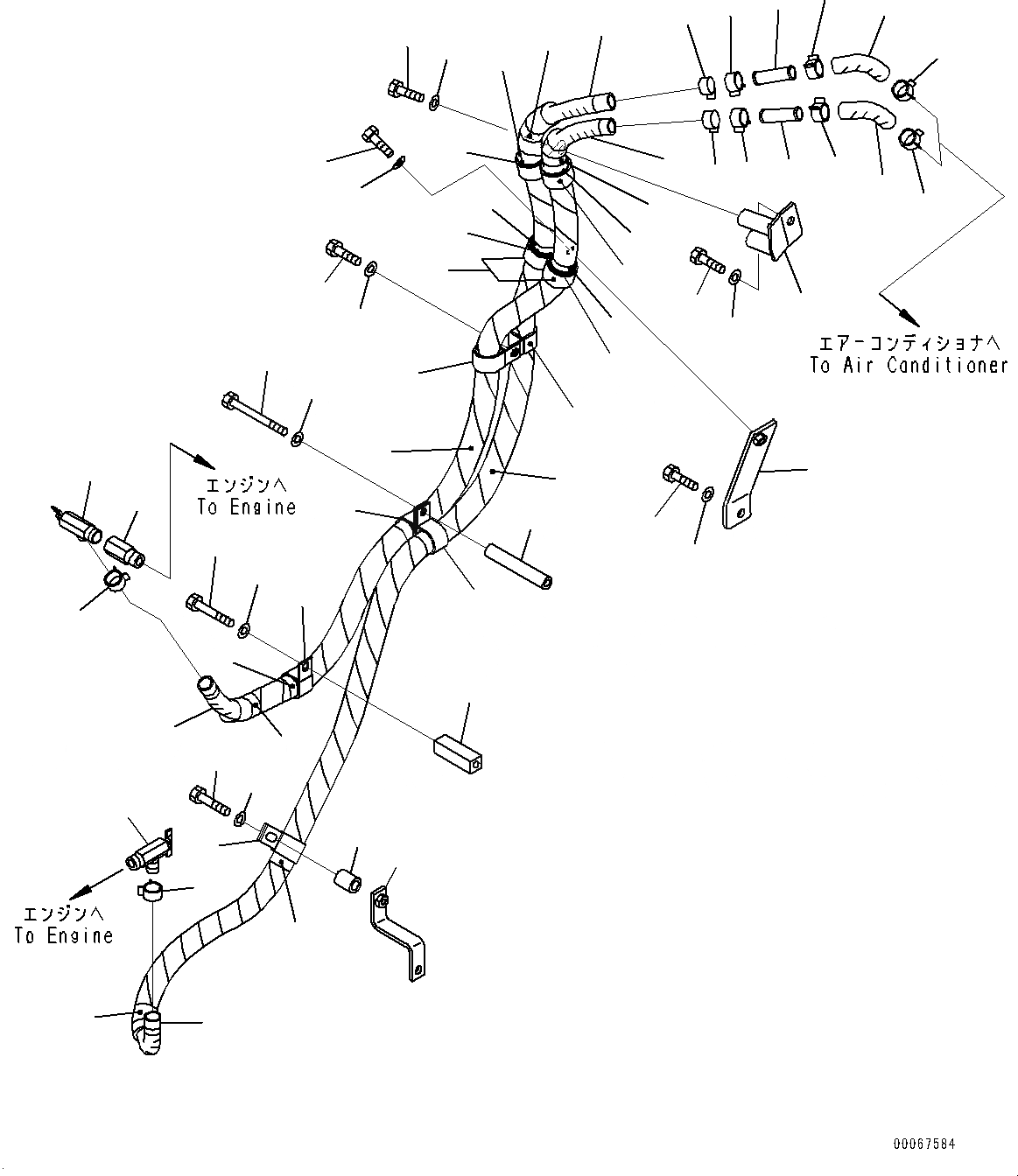 エアーコンディショナへ
To Air Conditioner

エンジンへ
To Engine

エンジンへ
To Engine

00067584