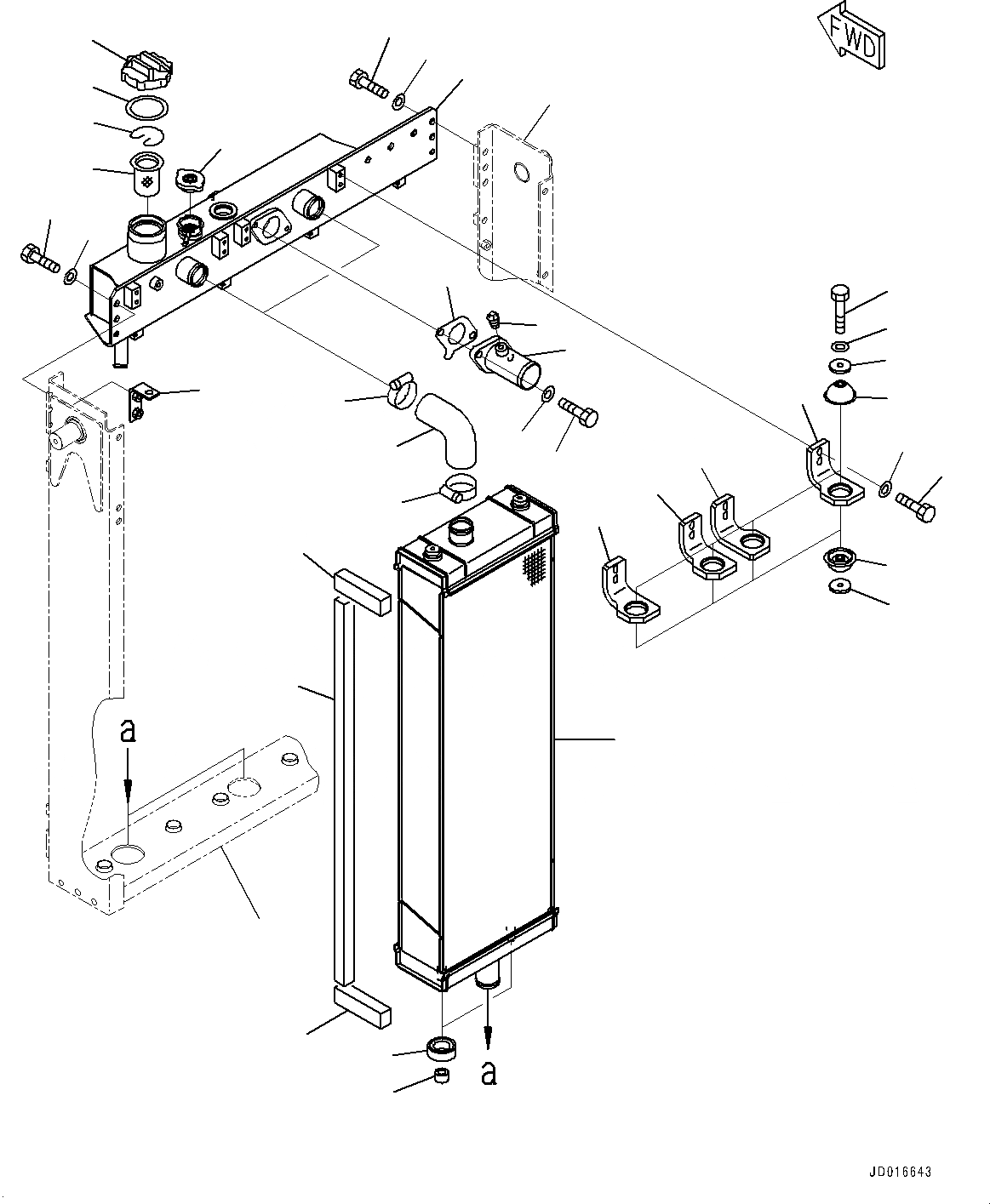 FWD

a

a

JD016643