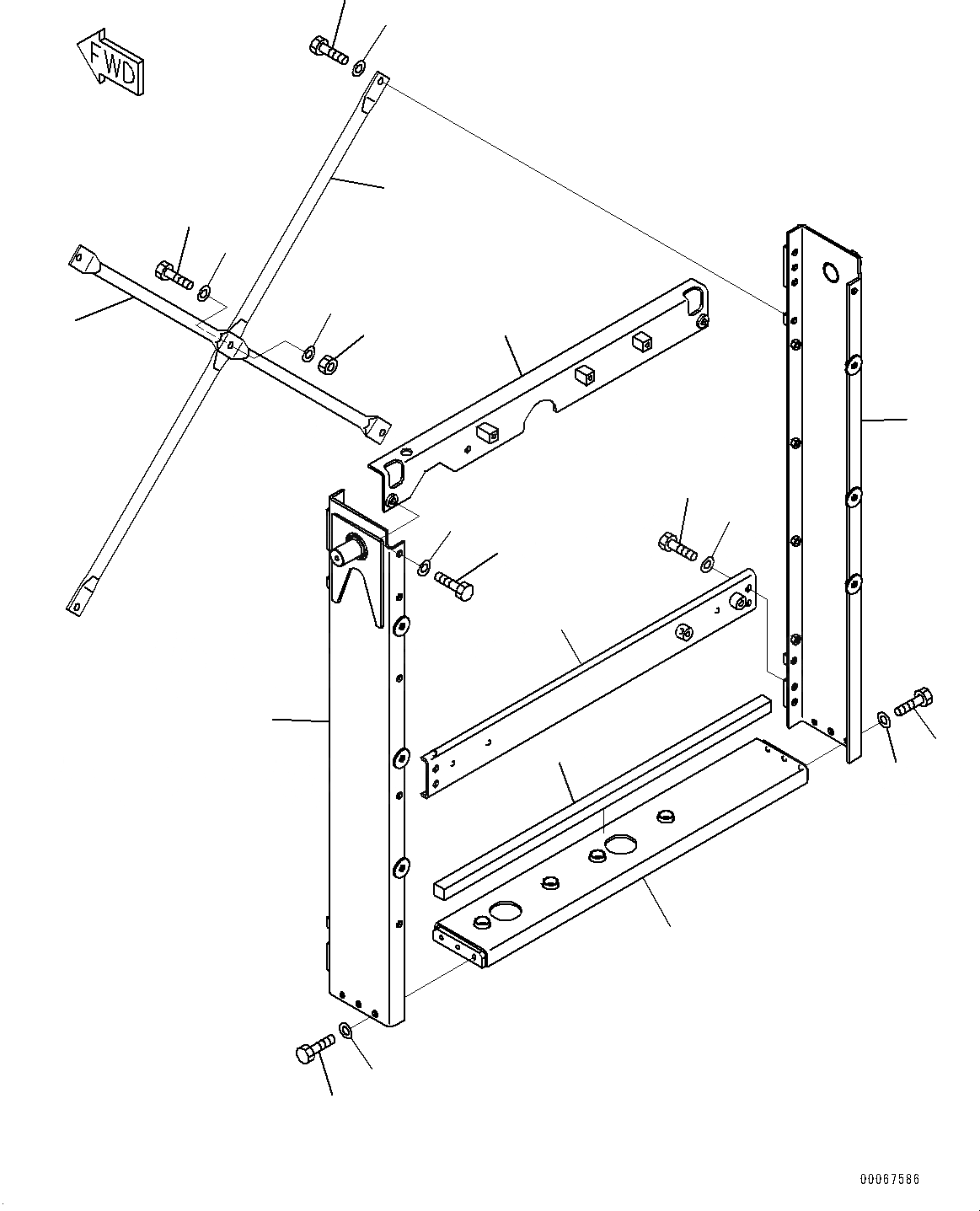 FWD

00067586