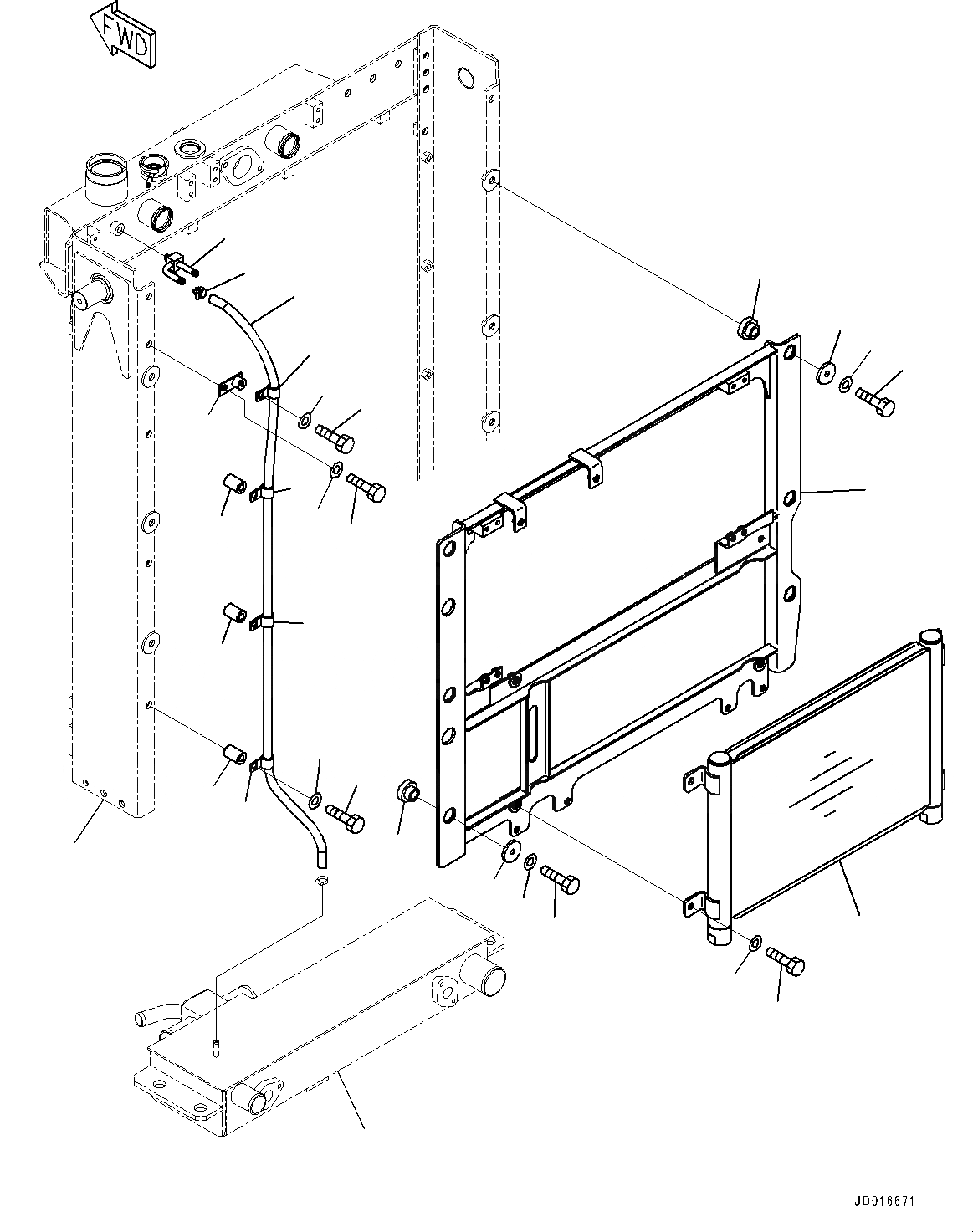 FWD

JD016671