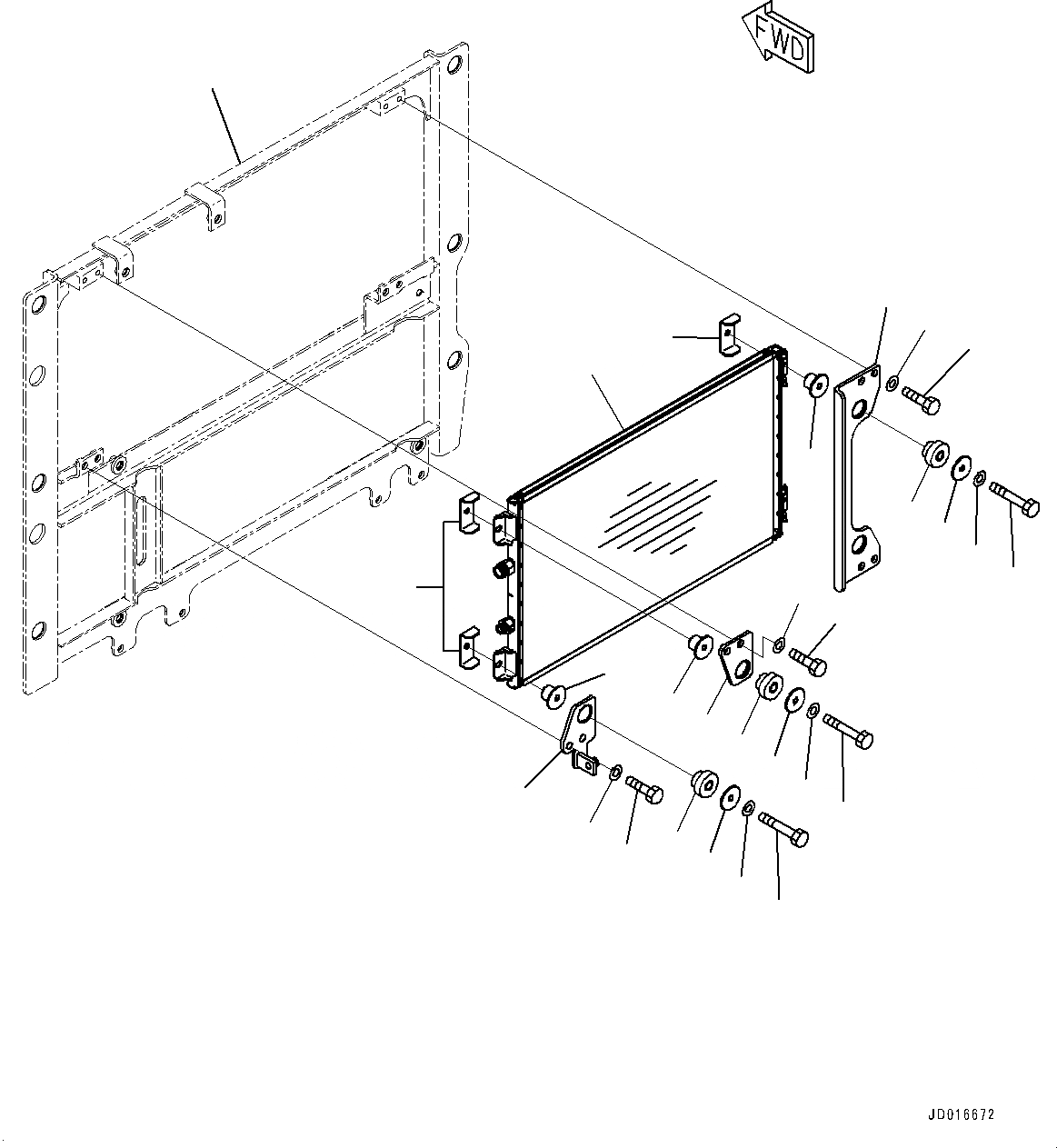 FWD

JD016672