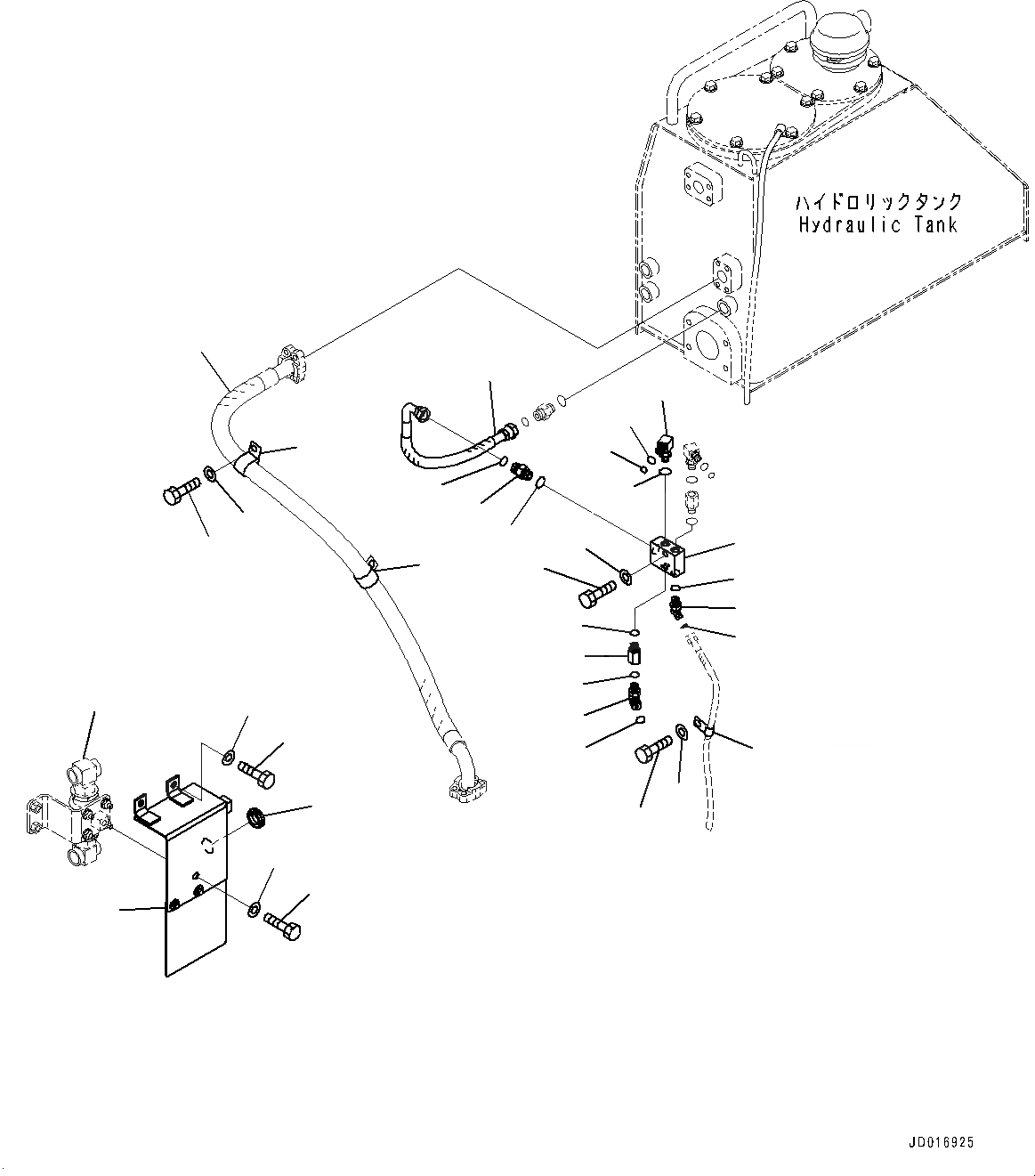 ハイドロリックタンク
Hydraulic Tank

JD016925