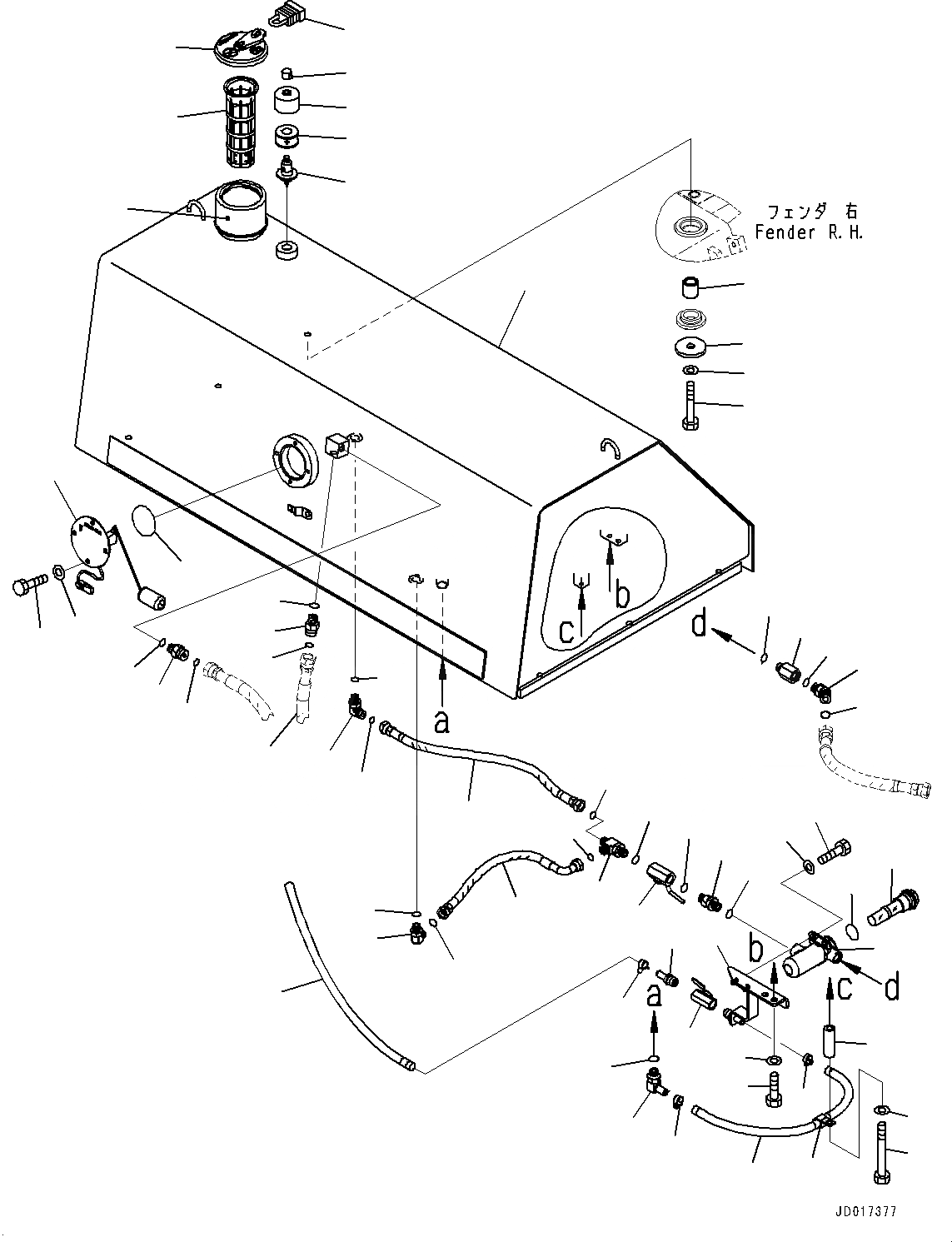 フェンダ 右
Fender R.H.

b
c
d
a
b
d
c
a

JD017377