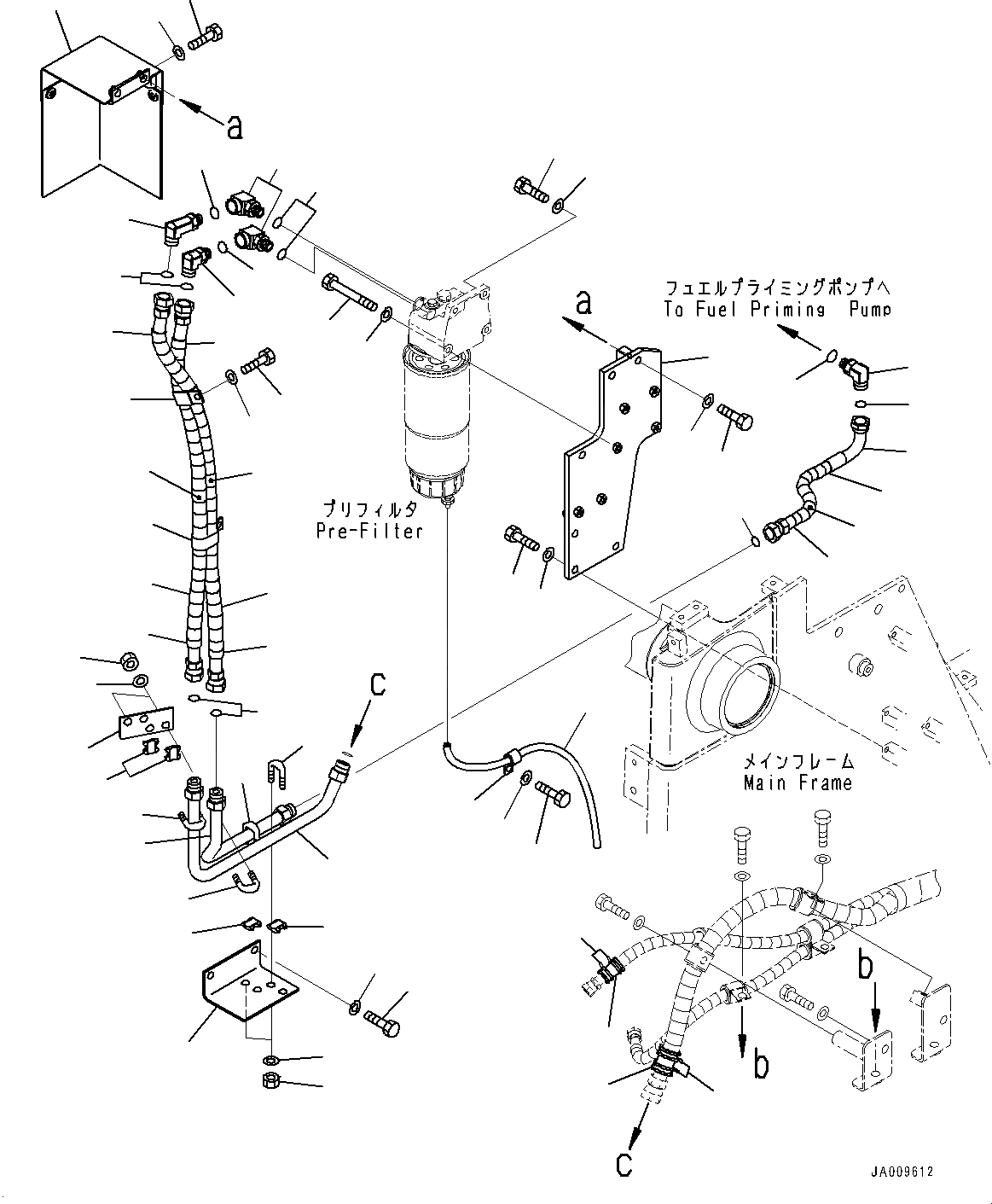 a

フュエルプライミングポンプへ
To Fuel Priming Pump

a

プリフィルタ
Pre-Filter

c

メインフレーム
Main Frame

b

b

c

JA009612