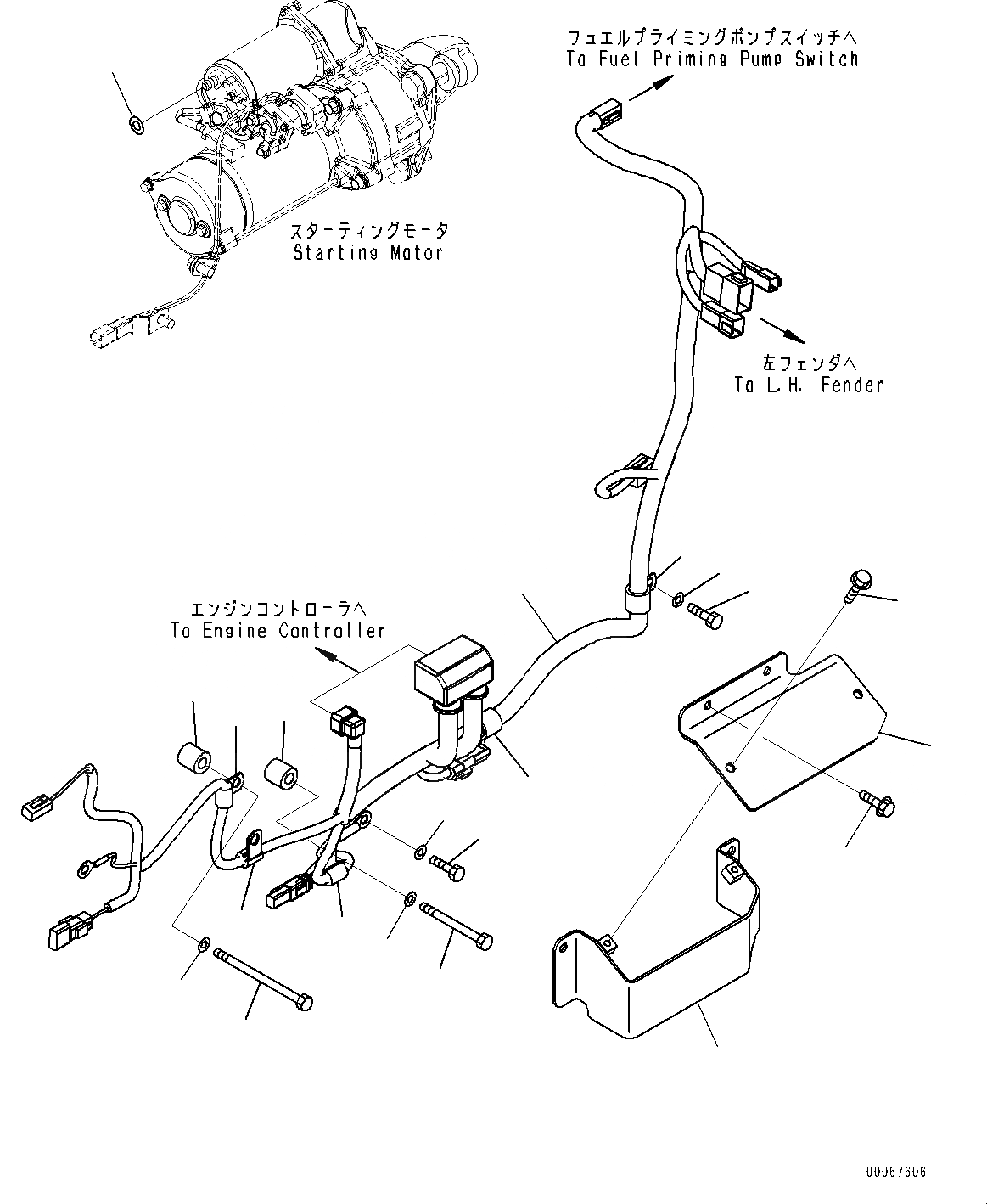 フュエルプライミングポンプスイッチへ
To Fuel Priming Pump Switch

スターティングモータ
Starting Motor

左フェンダへ
To L.H. Fender

エンジンコントローラへ
To Engine Controller

00067606