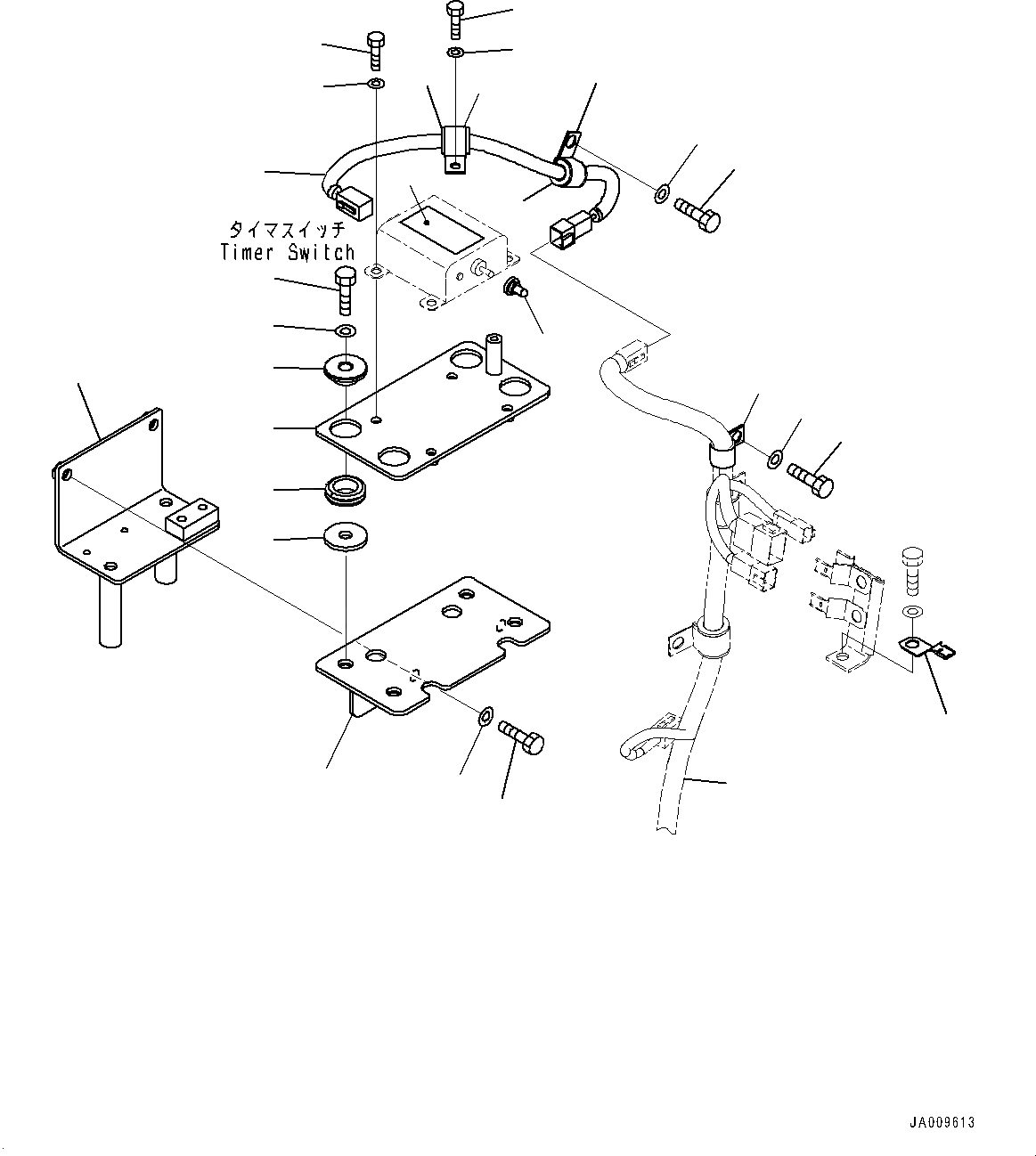 タイマスイッチ
Timer Switch

JA009613