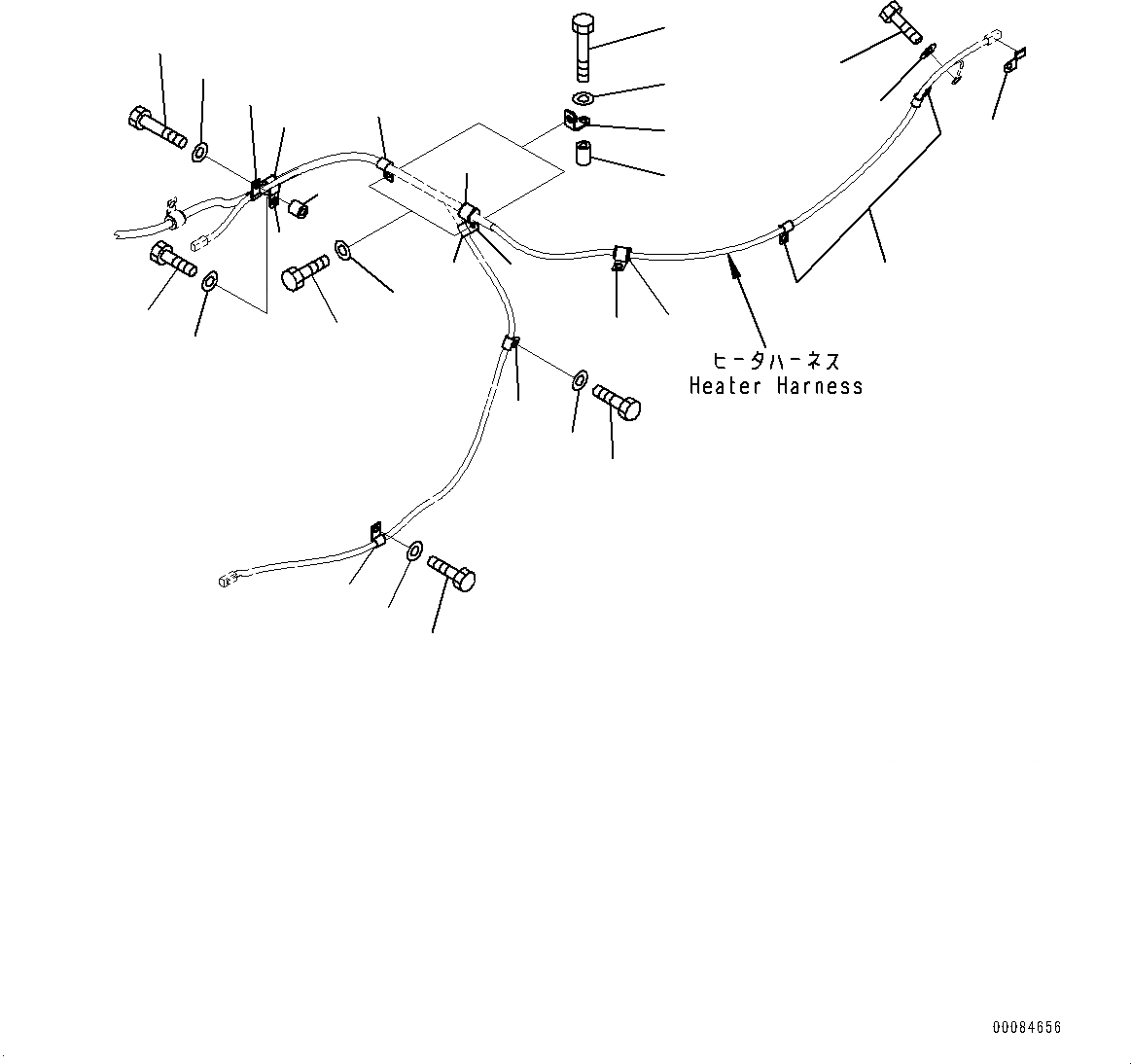 ヒータハーネス
Heater Harness

00084656