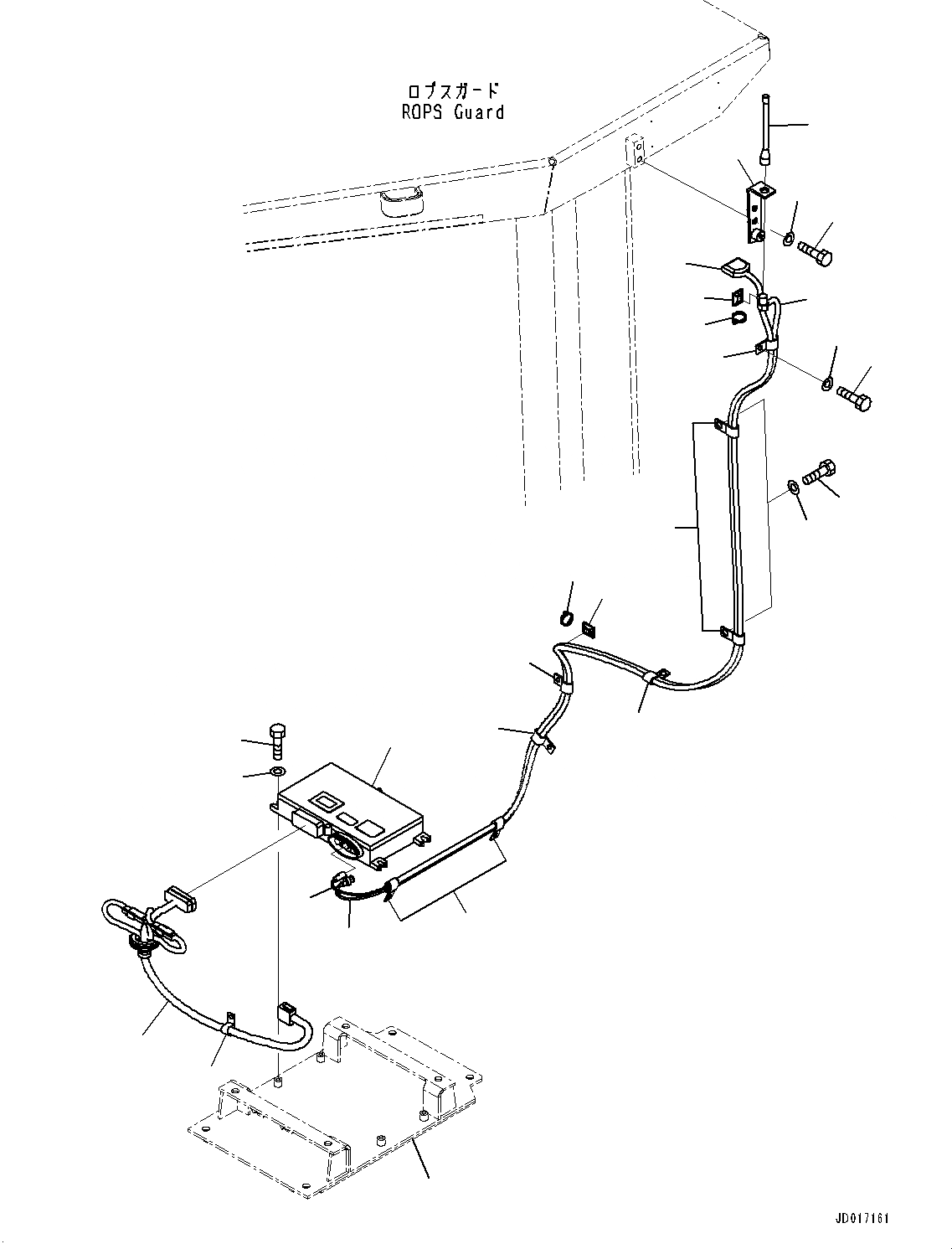 ロプスガード
ROPS Guard

JD017161