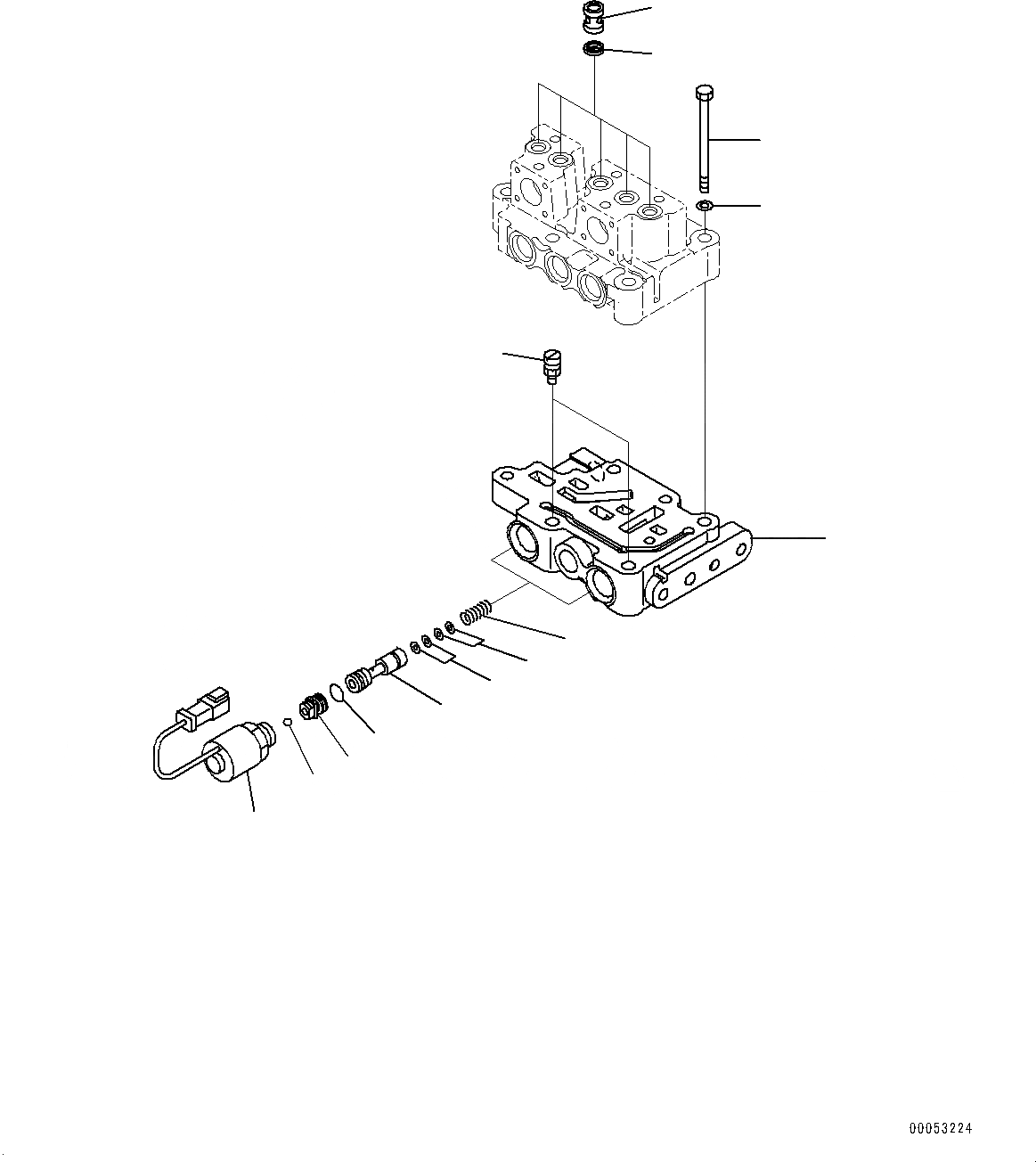 00053224