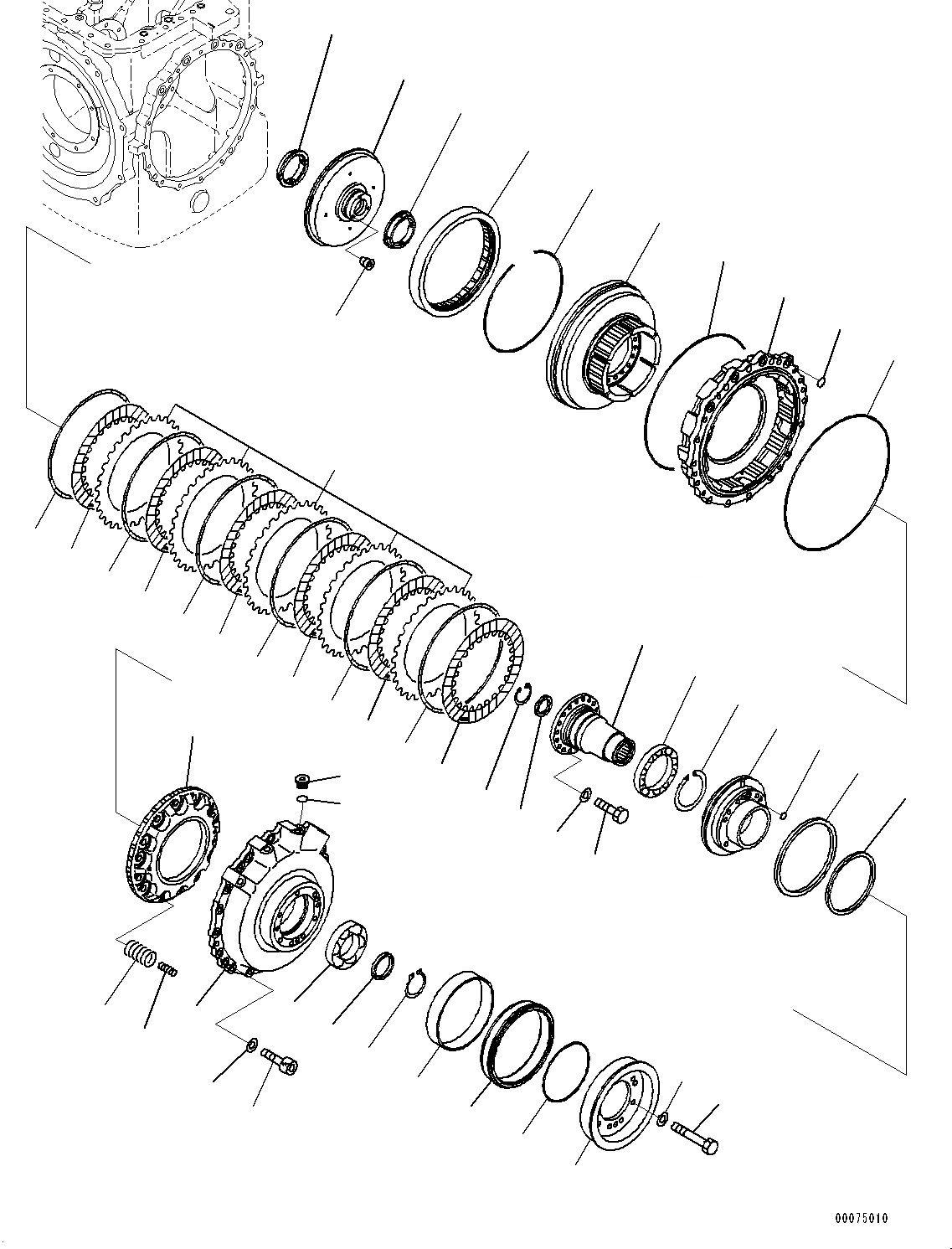 00075010