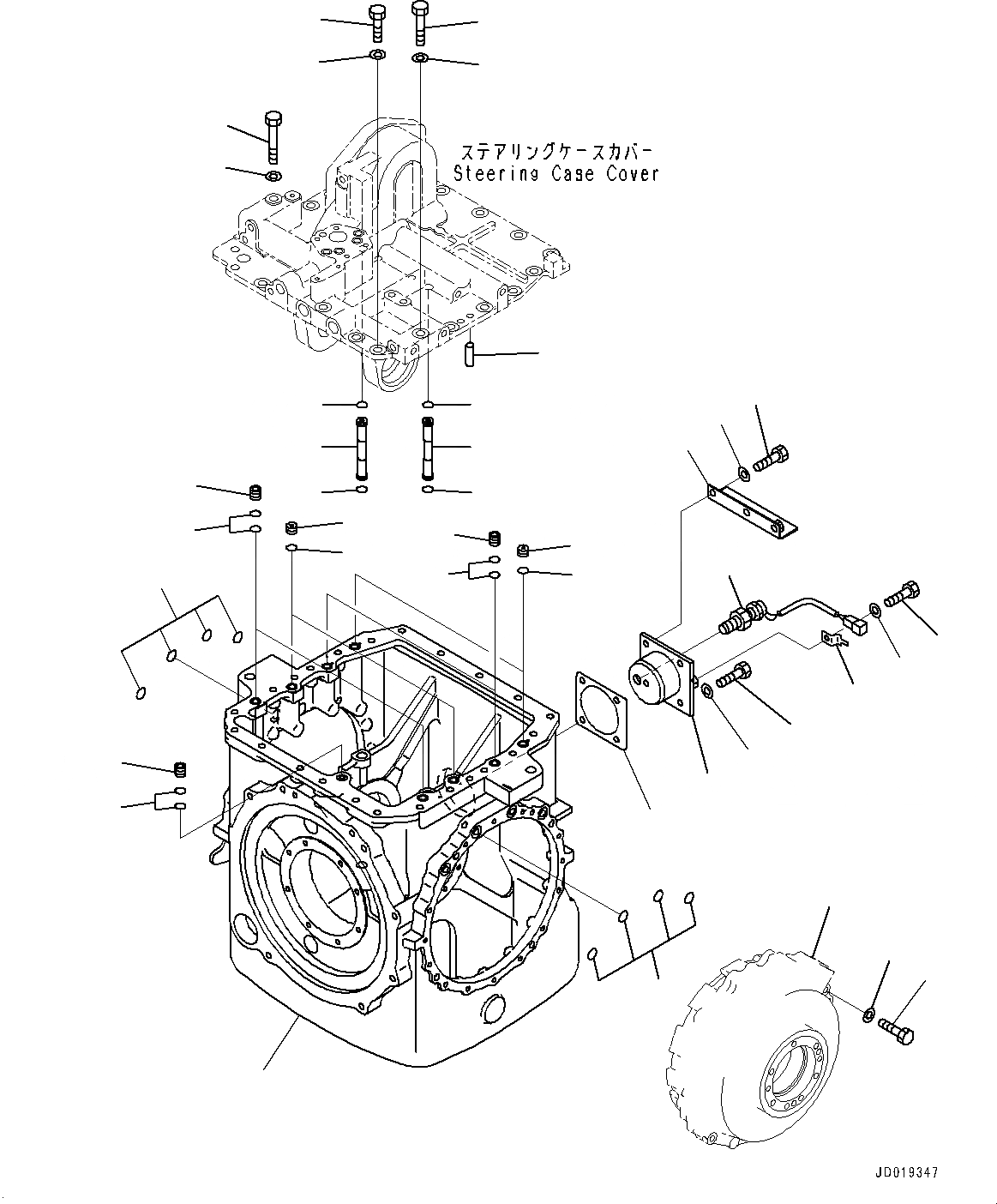 ステアリングケースカバー
Steering Case Cover

JD019347