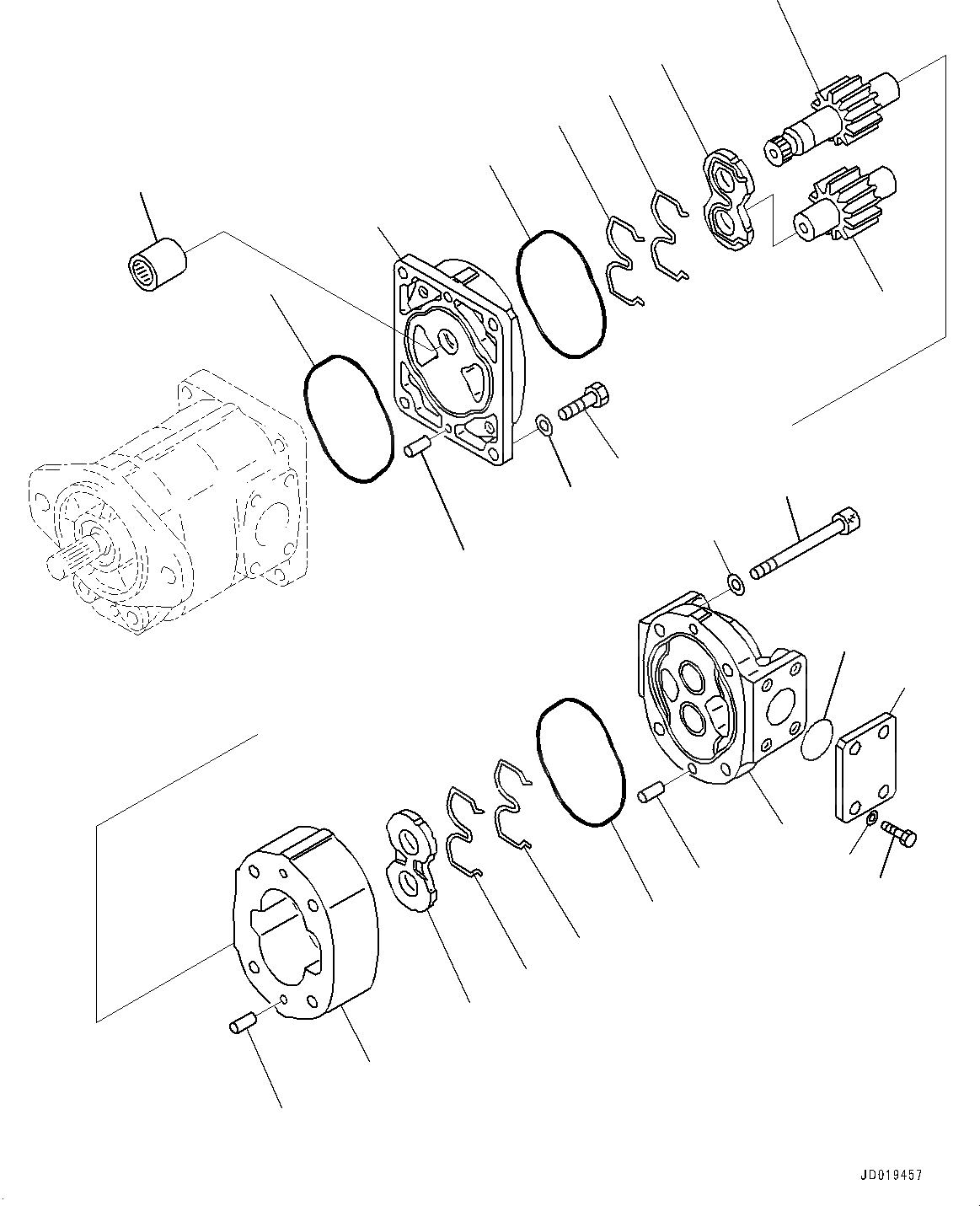 JD019457