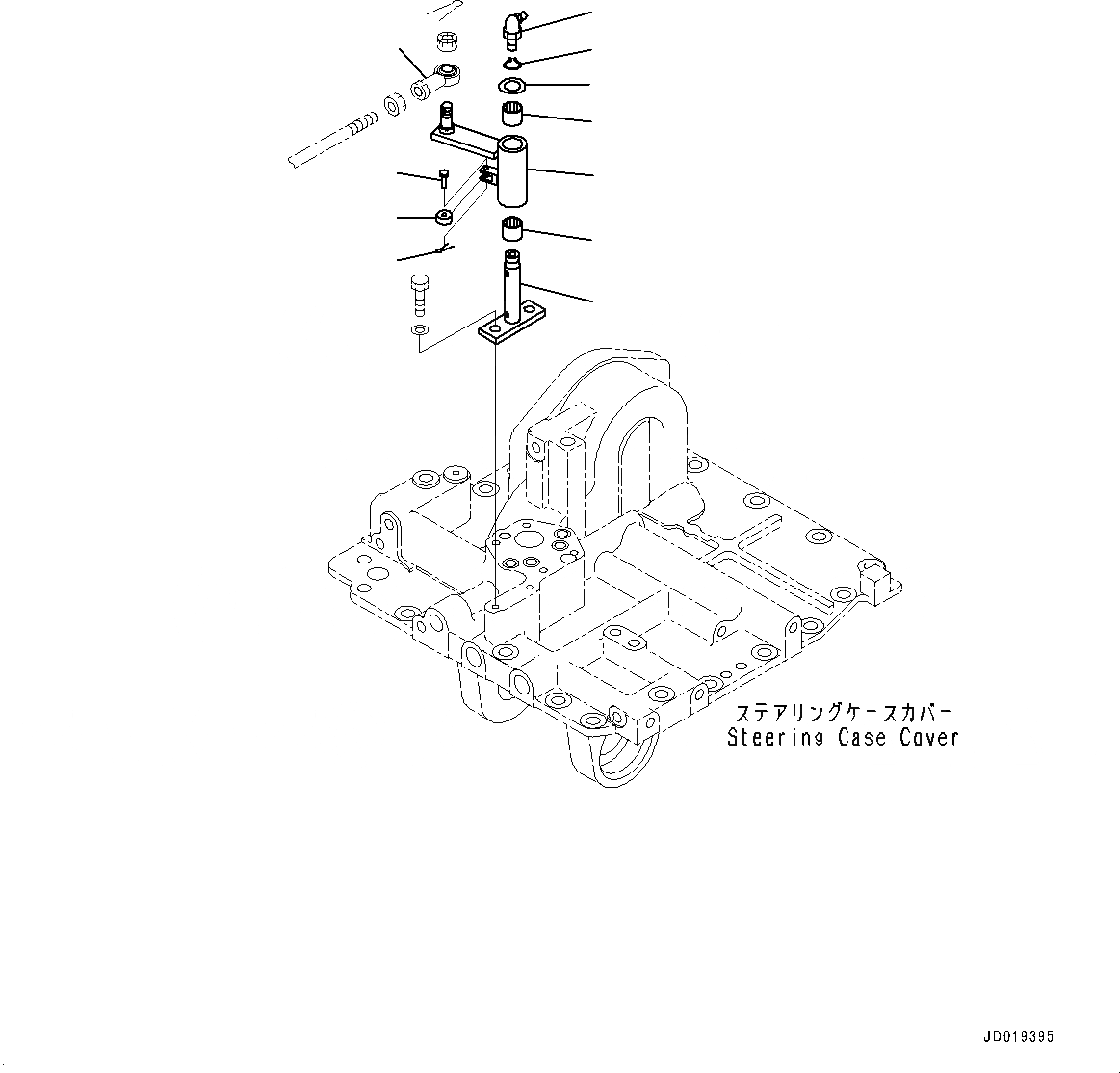 ステアリングケースカバー
Steering Case Cover

JD019395