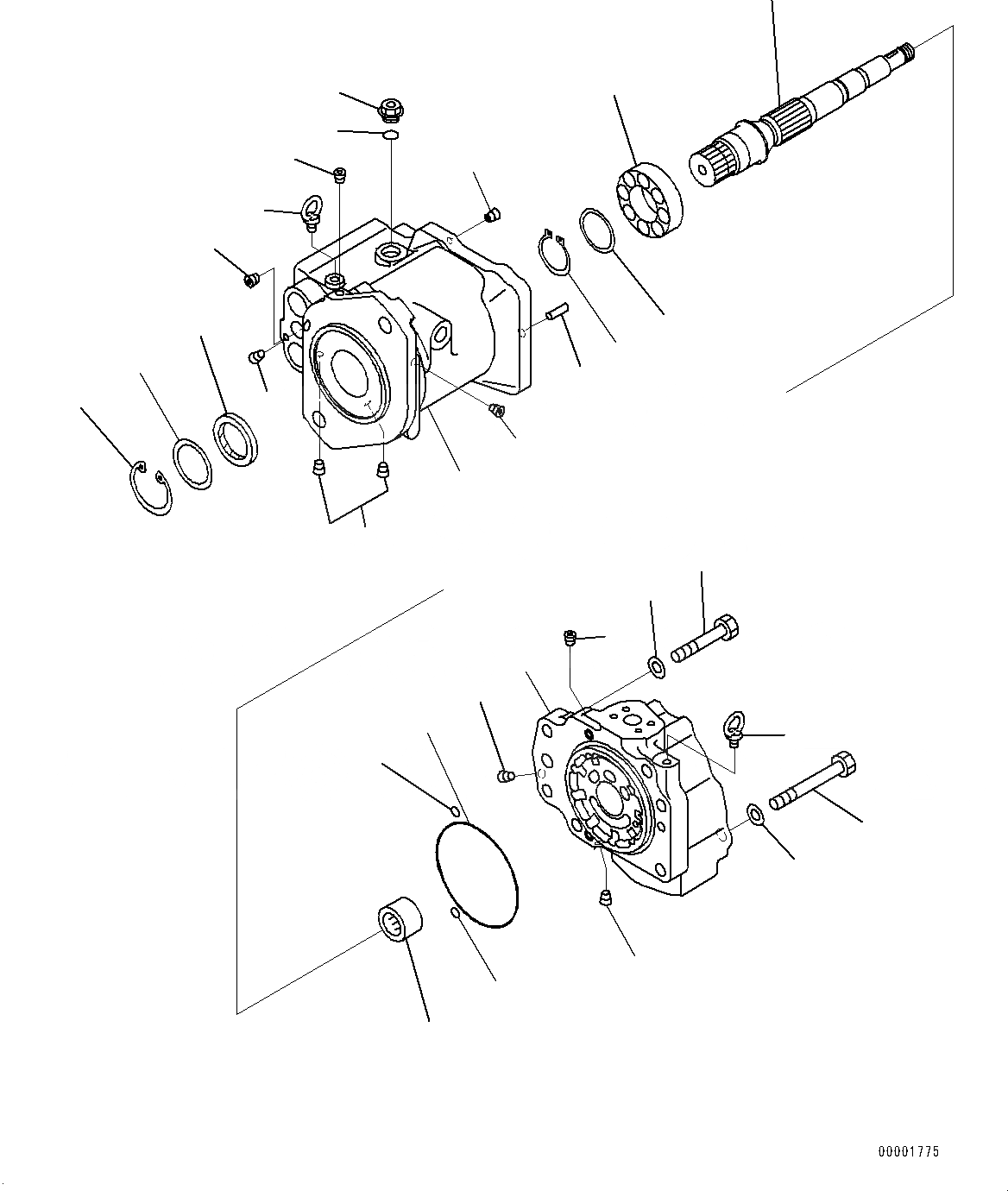 00001775