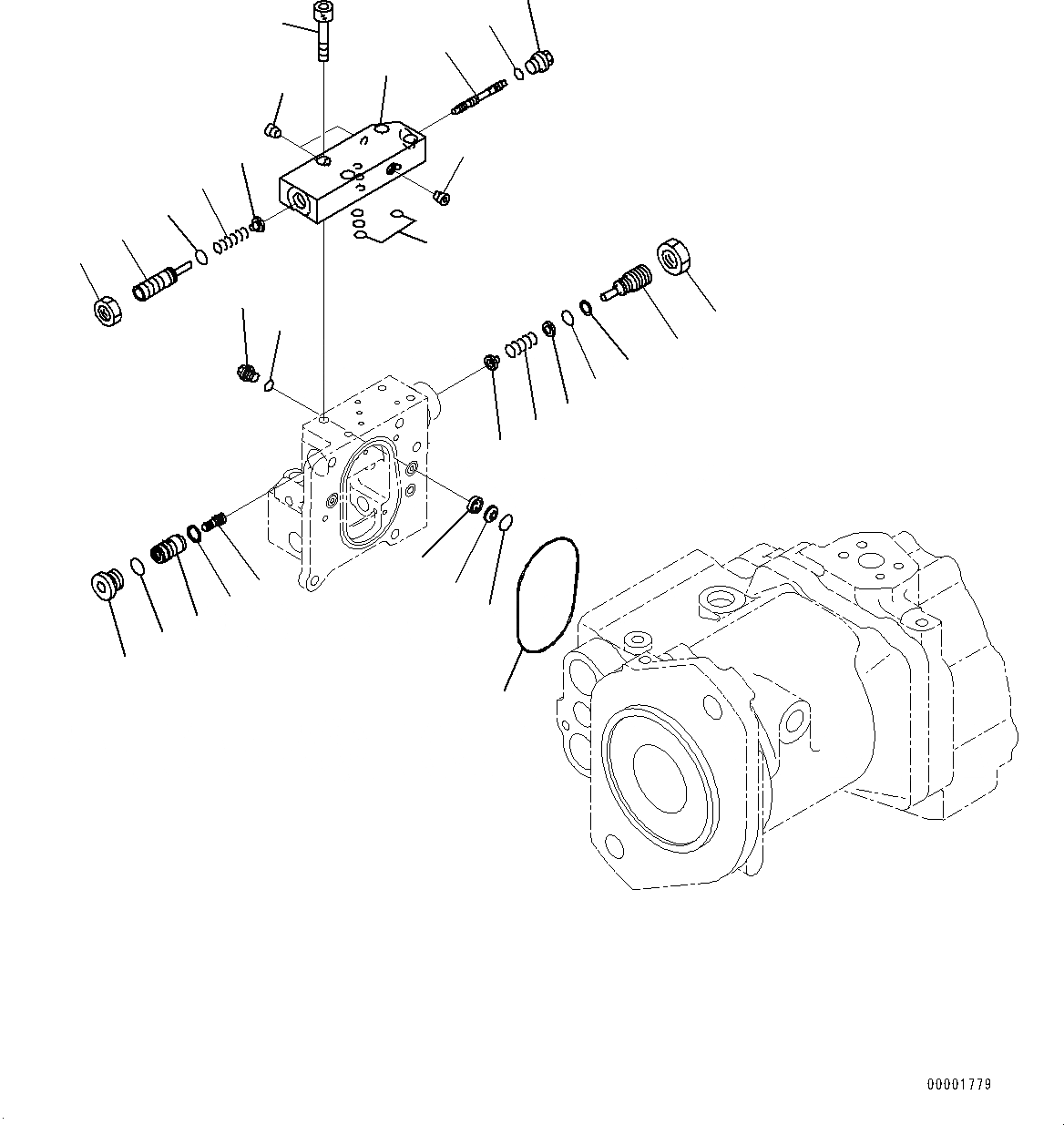 00001779