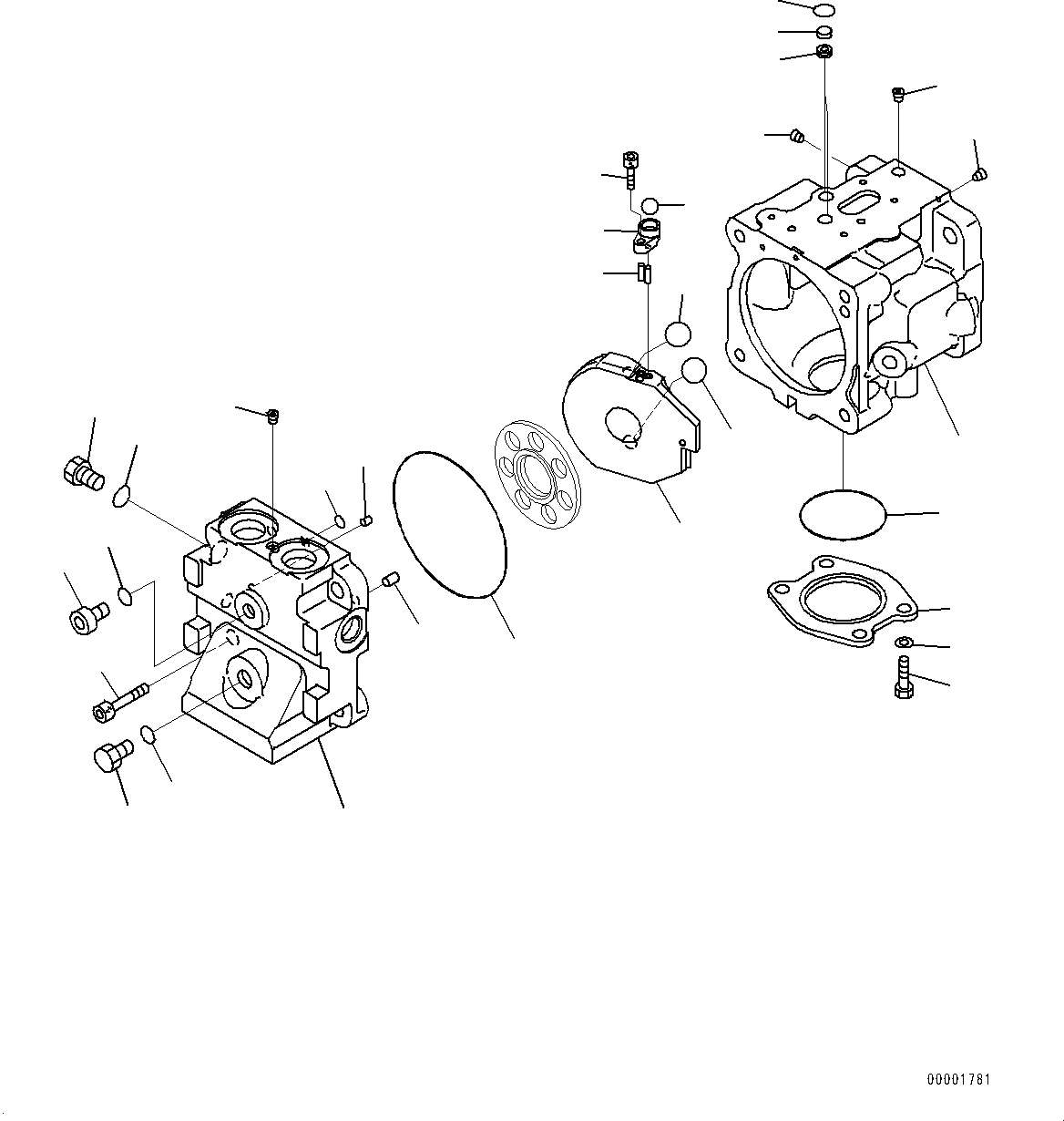 00001781