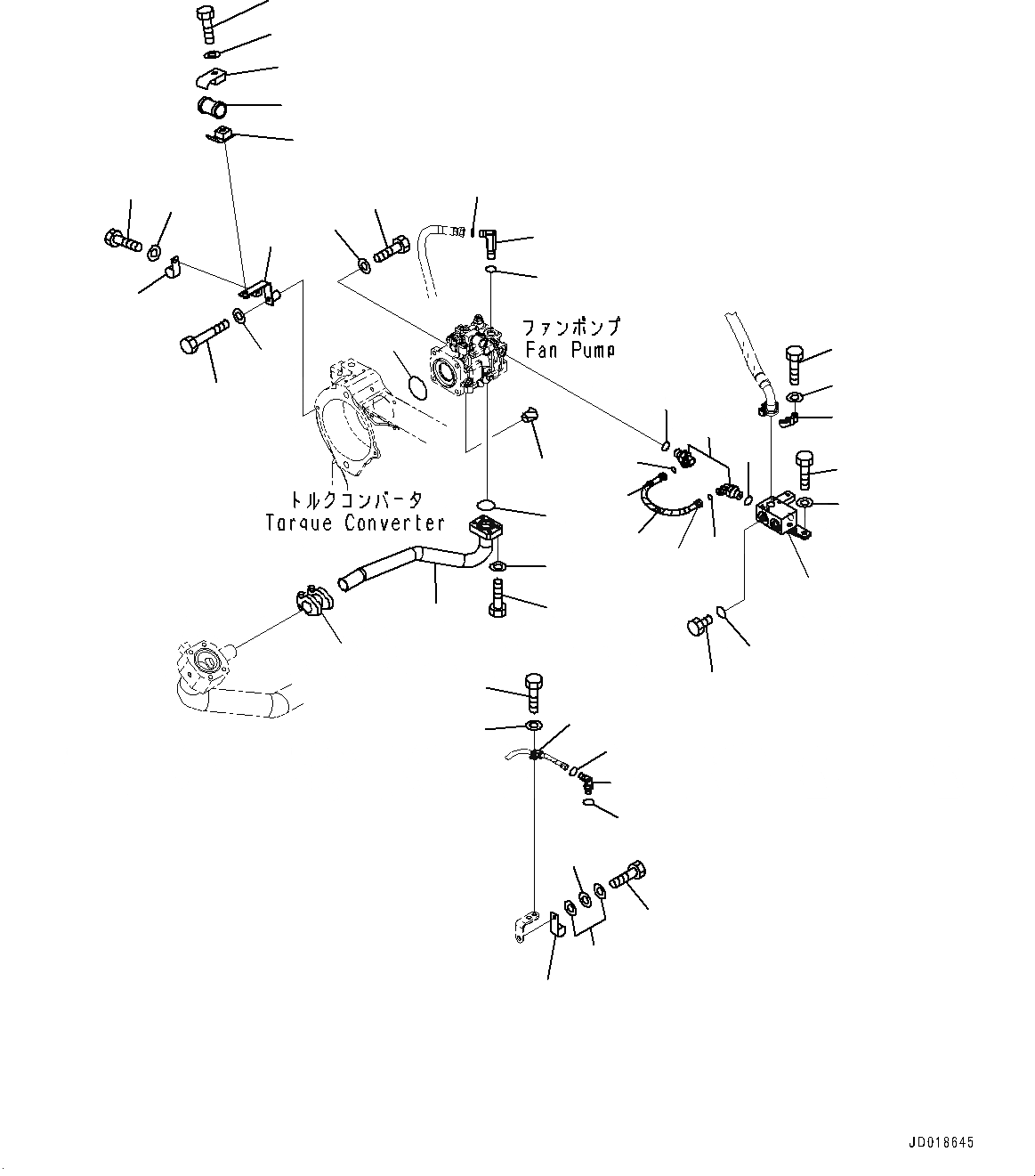 ファンポンプ
Fan Pump

トルクコンバータ
Torque Converter

JD018645