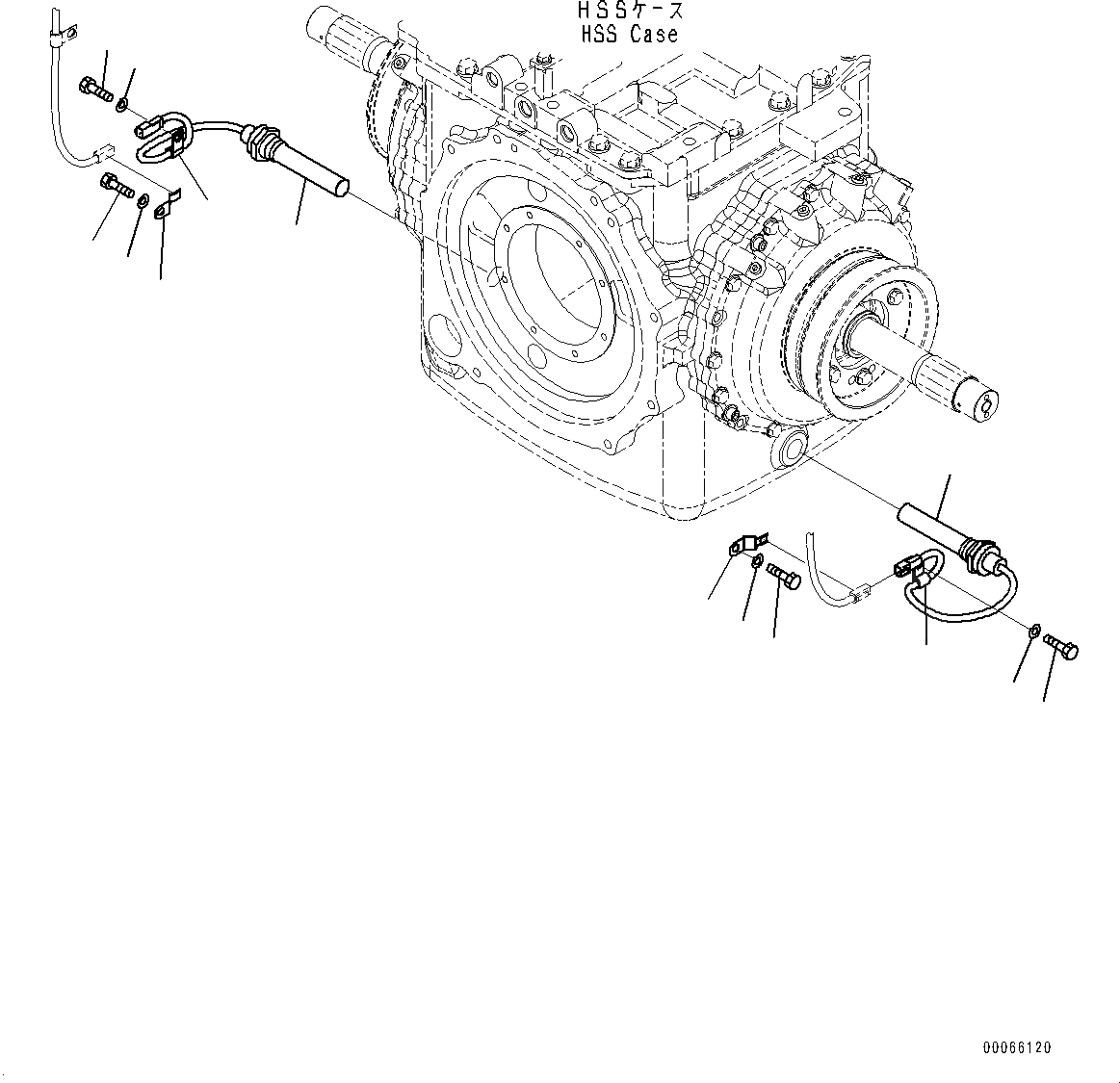 HSSケース
HSS Case

00066120