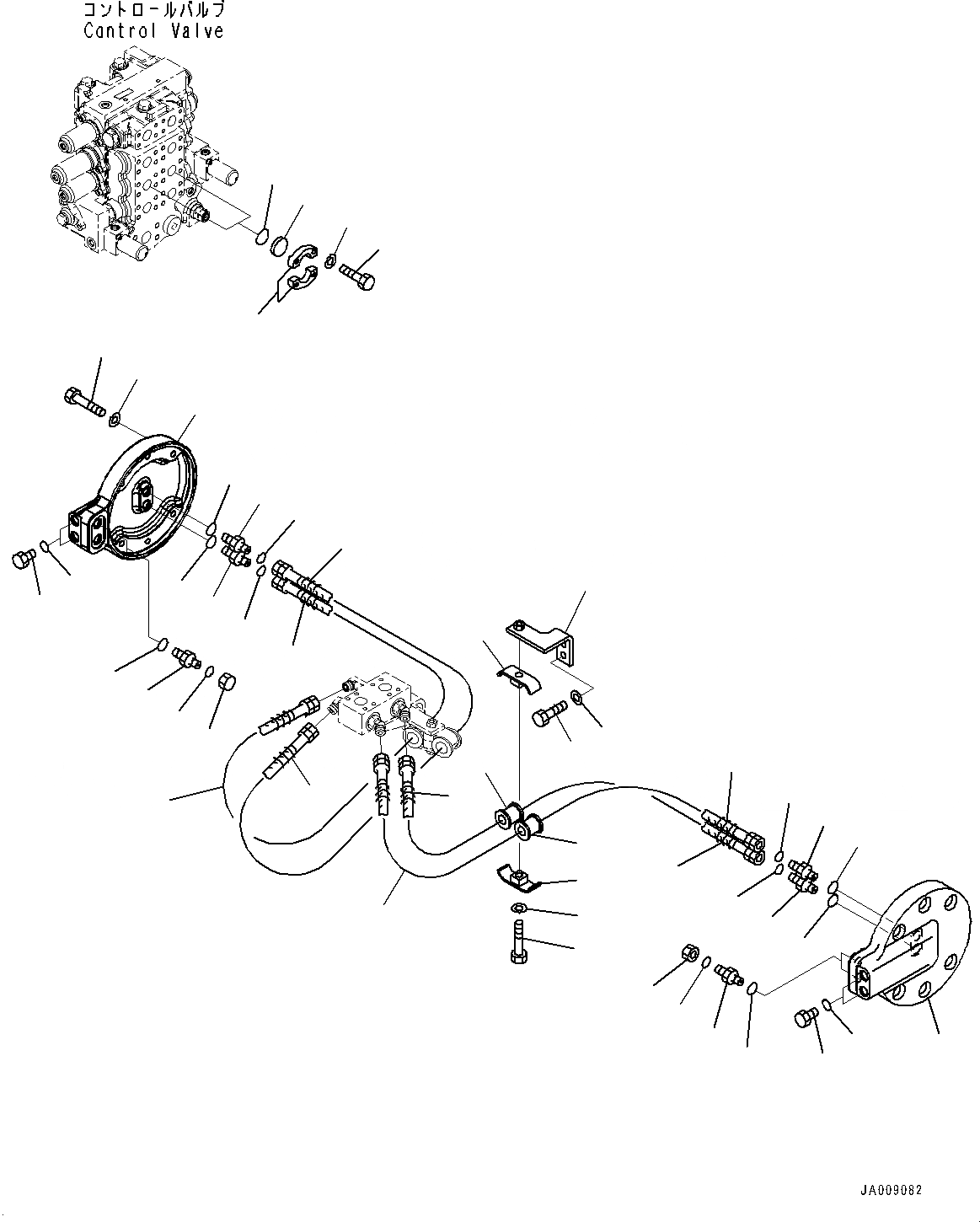 コントロールバルブ
Control Valve

JA009082