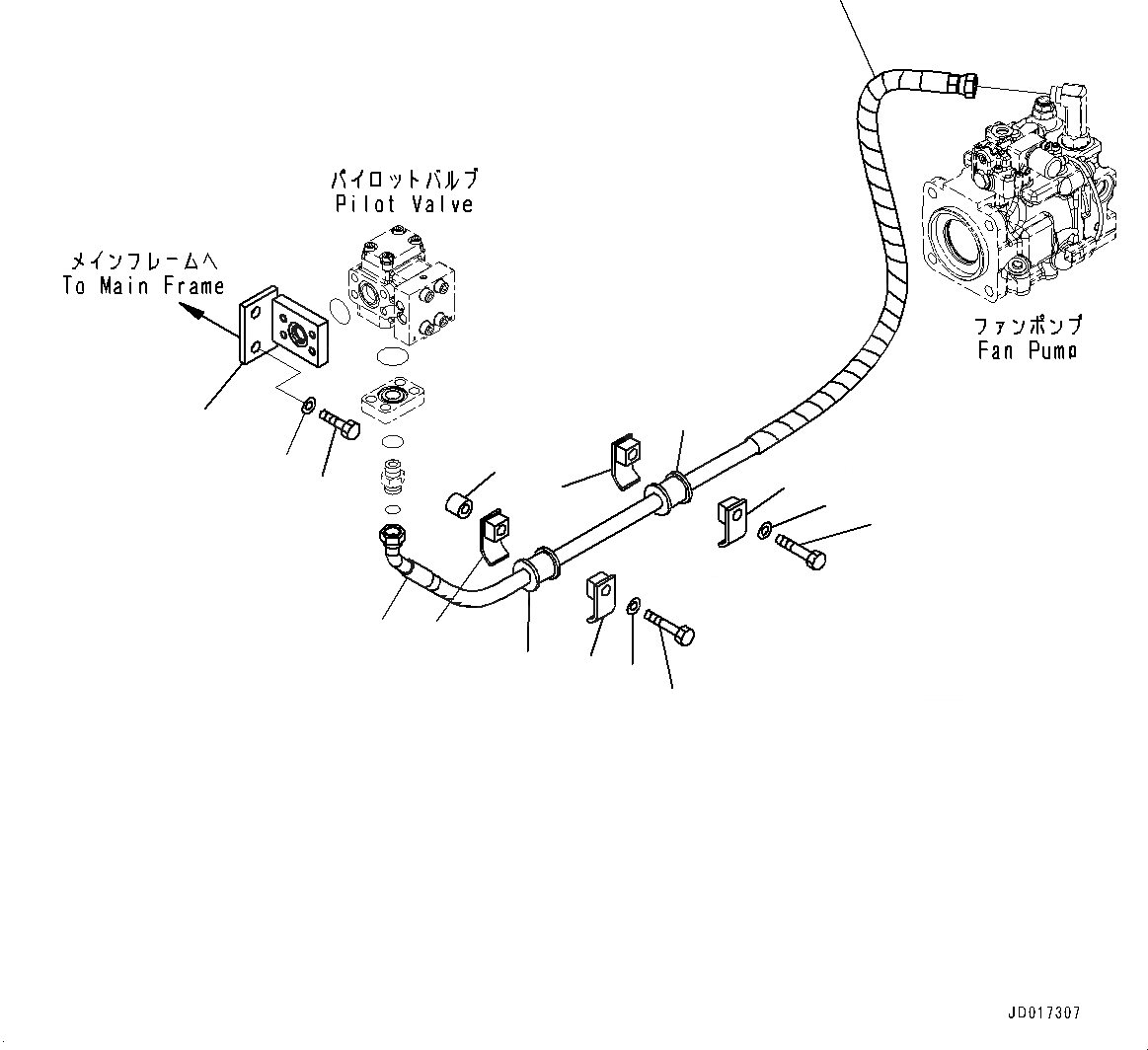 パイロットバルブ
Pilot Valve

メインフレームへ
To Main Frame

ファンポンプ
Fan Pump

JD017307