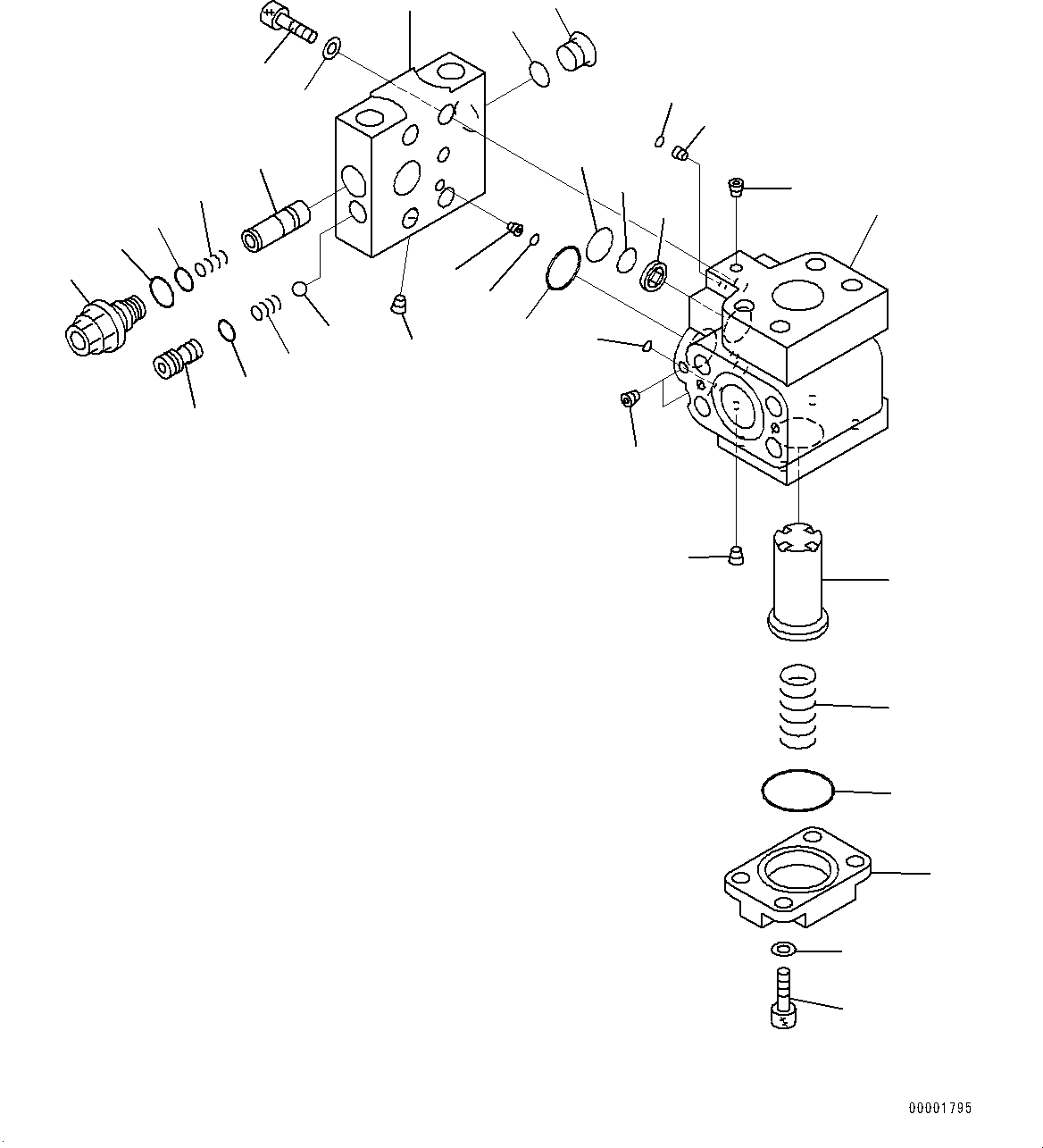 00001795