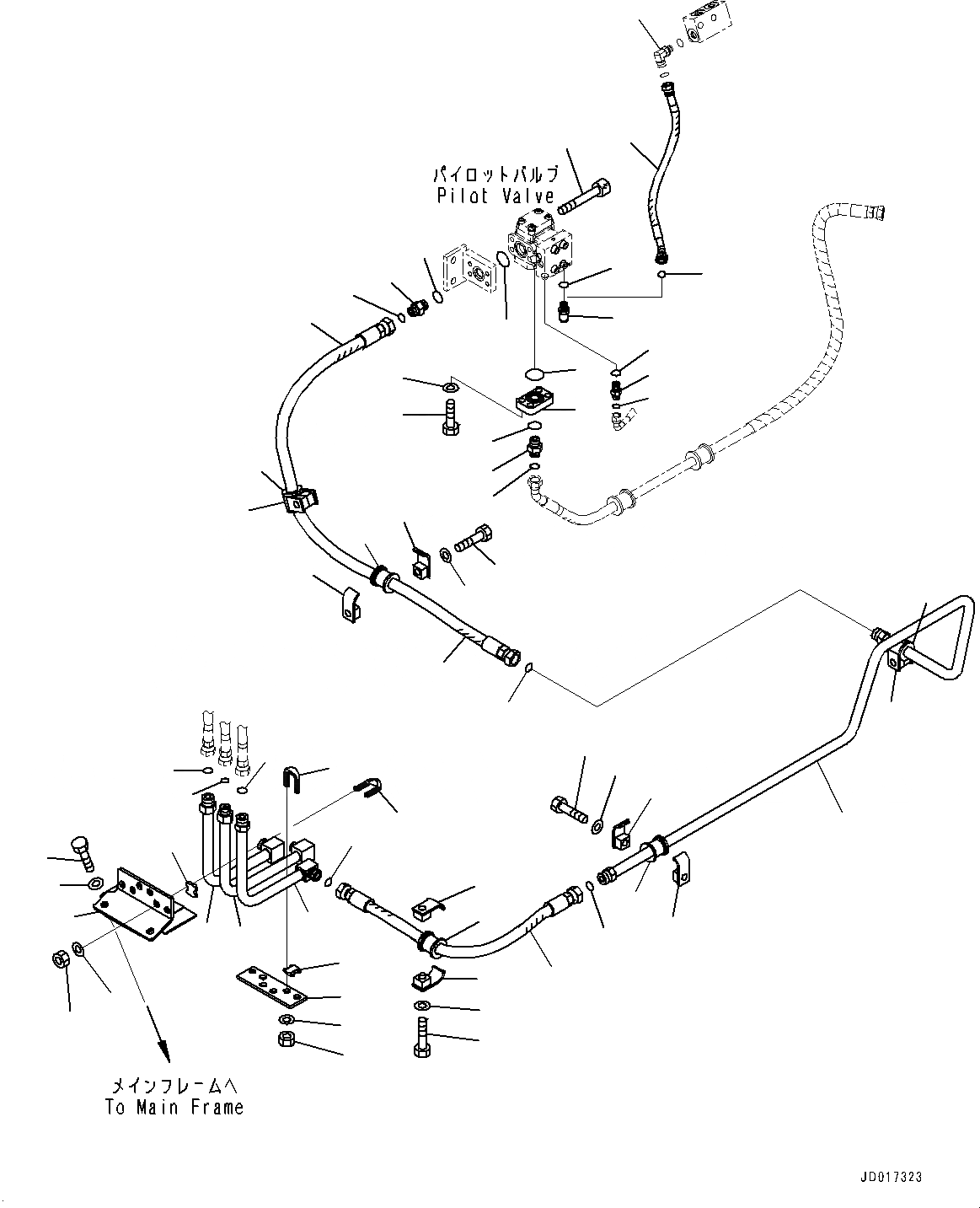 パイロットバルブ
Pilot Valve

メインフレームへ
To Main Frame

JD017323