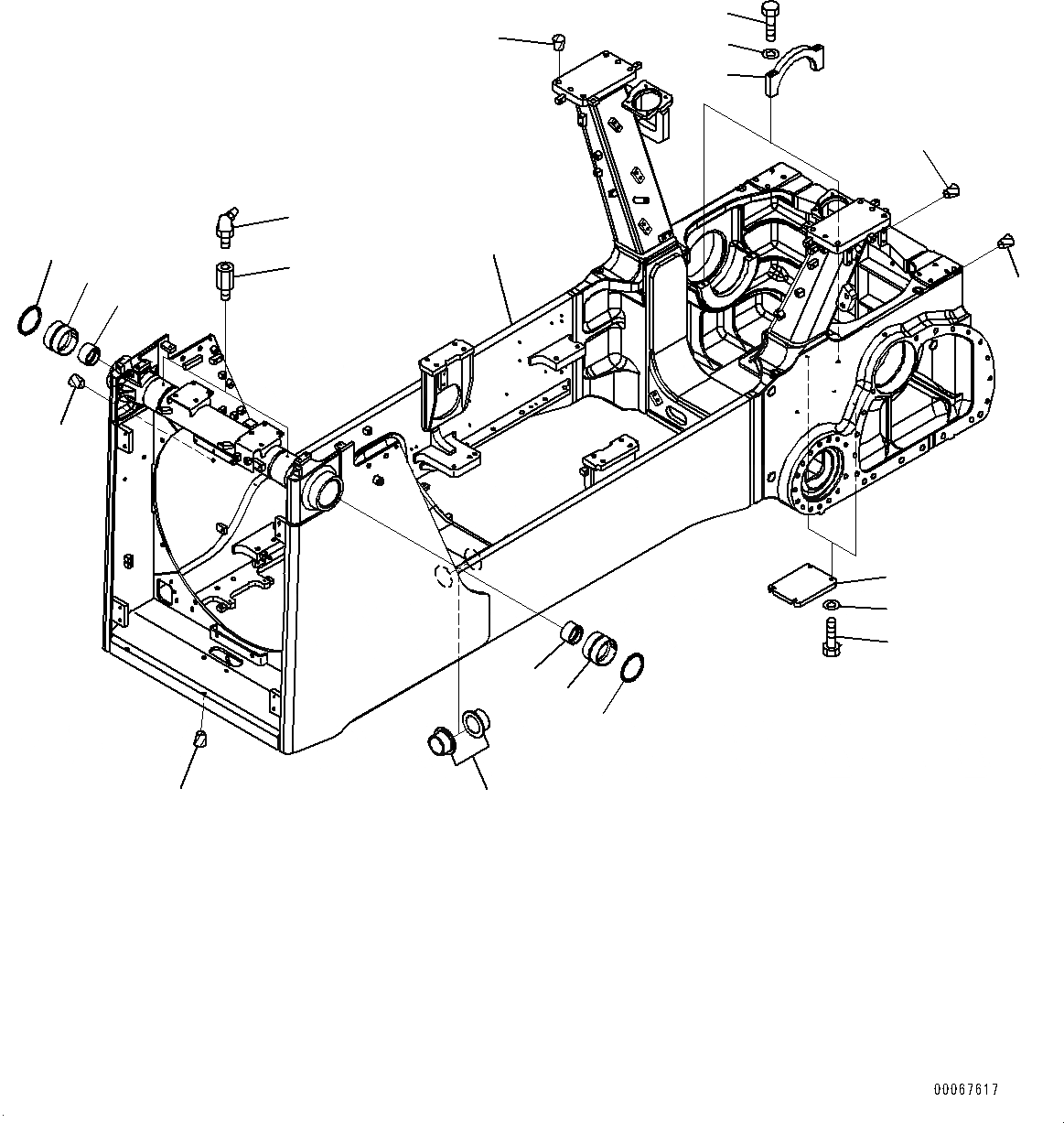 00067617