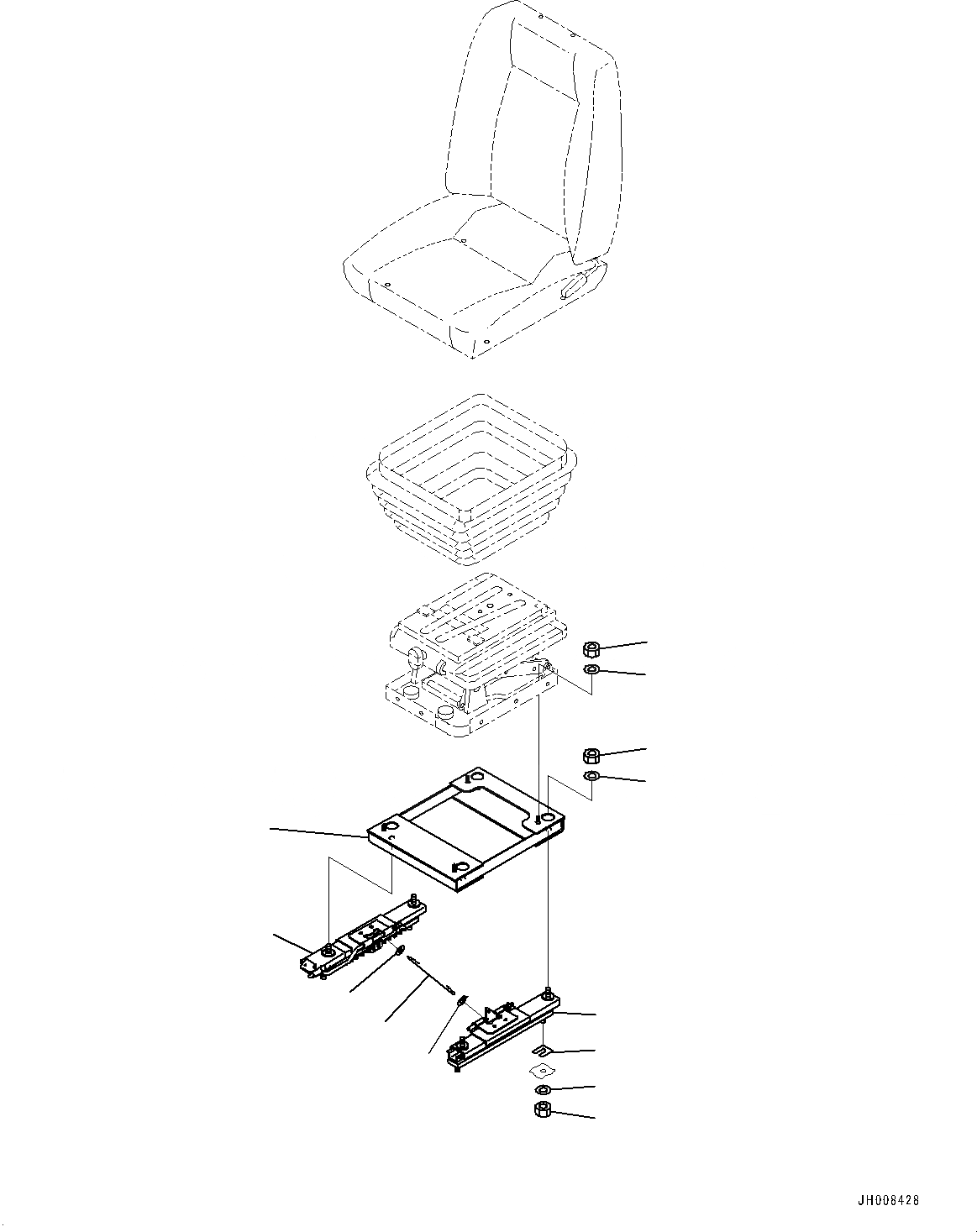 JH008428