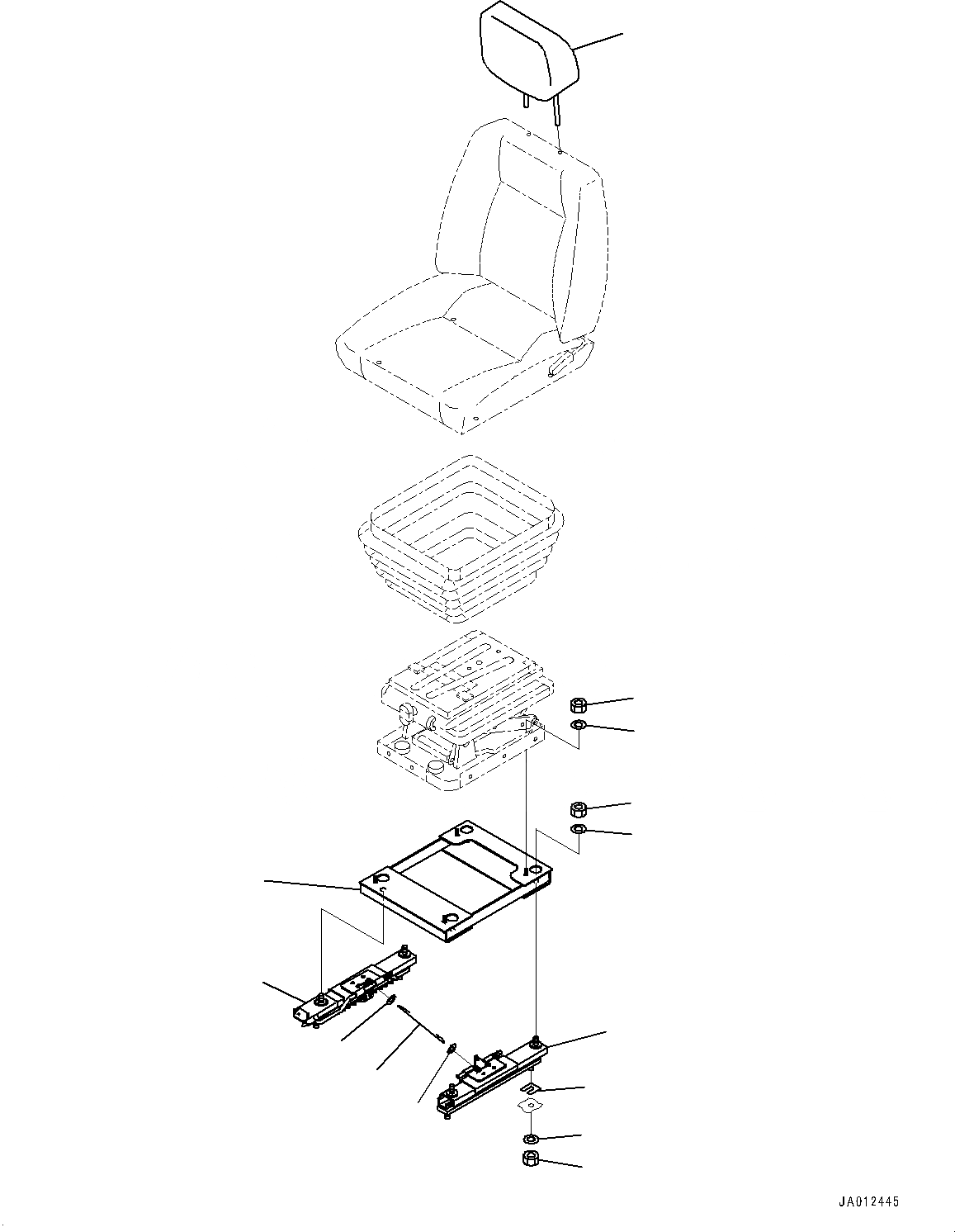 JA012445