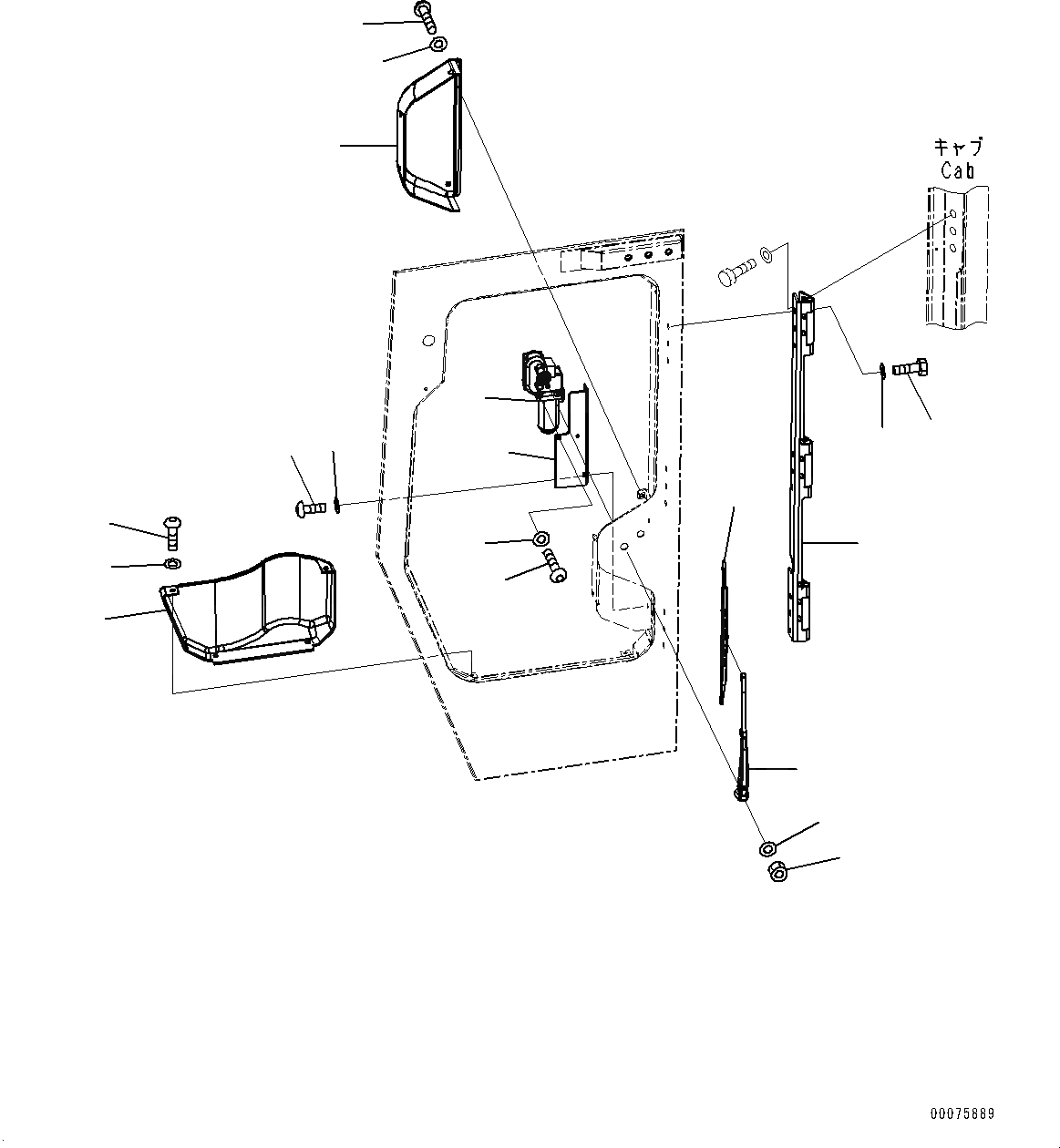 キャブ
Cab

00075889